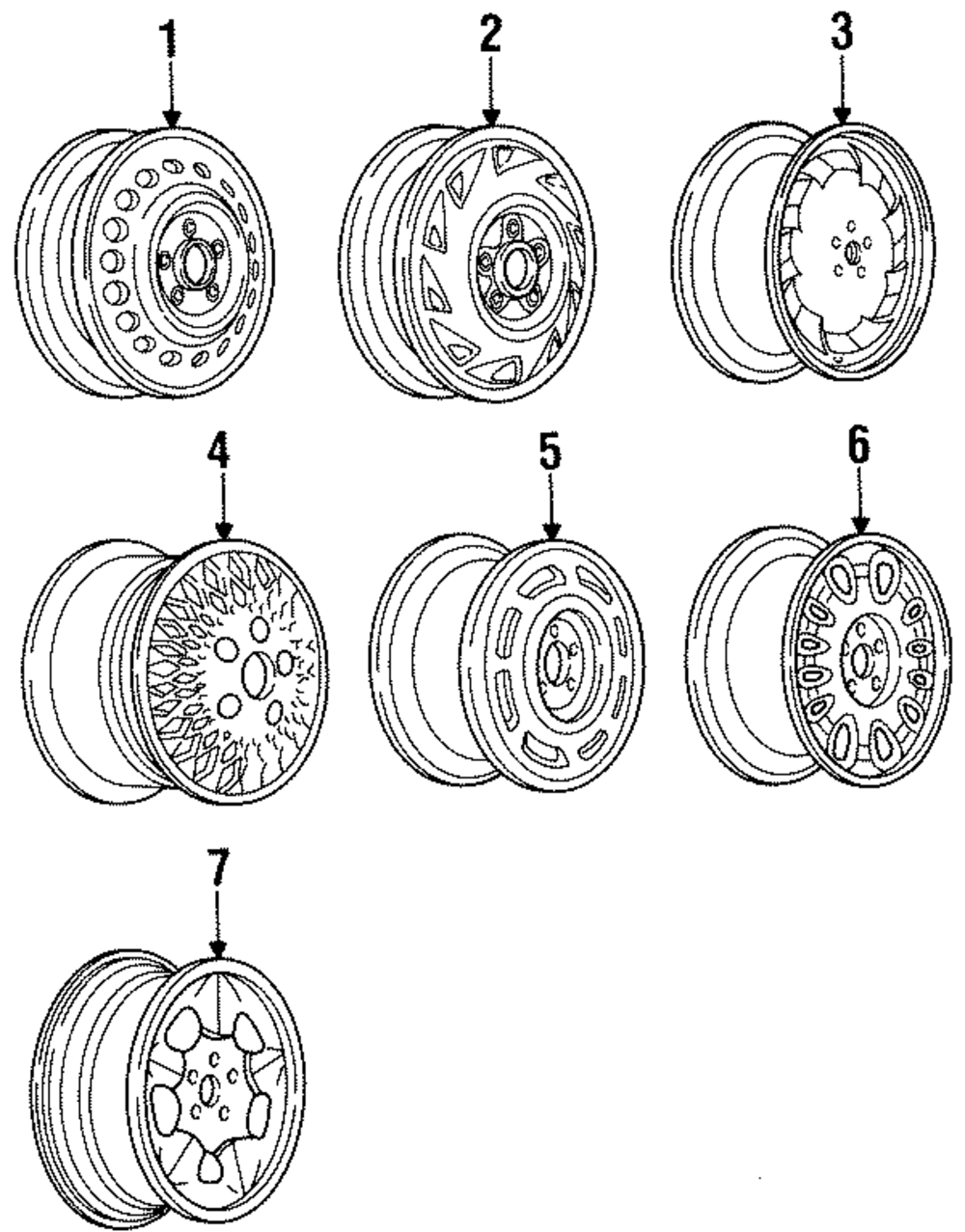 1
2
3
4
5
6
7