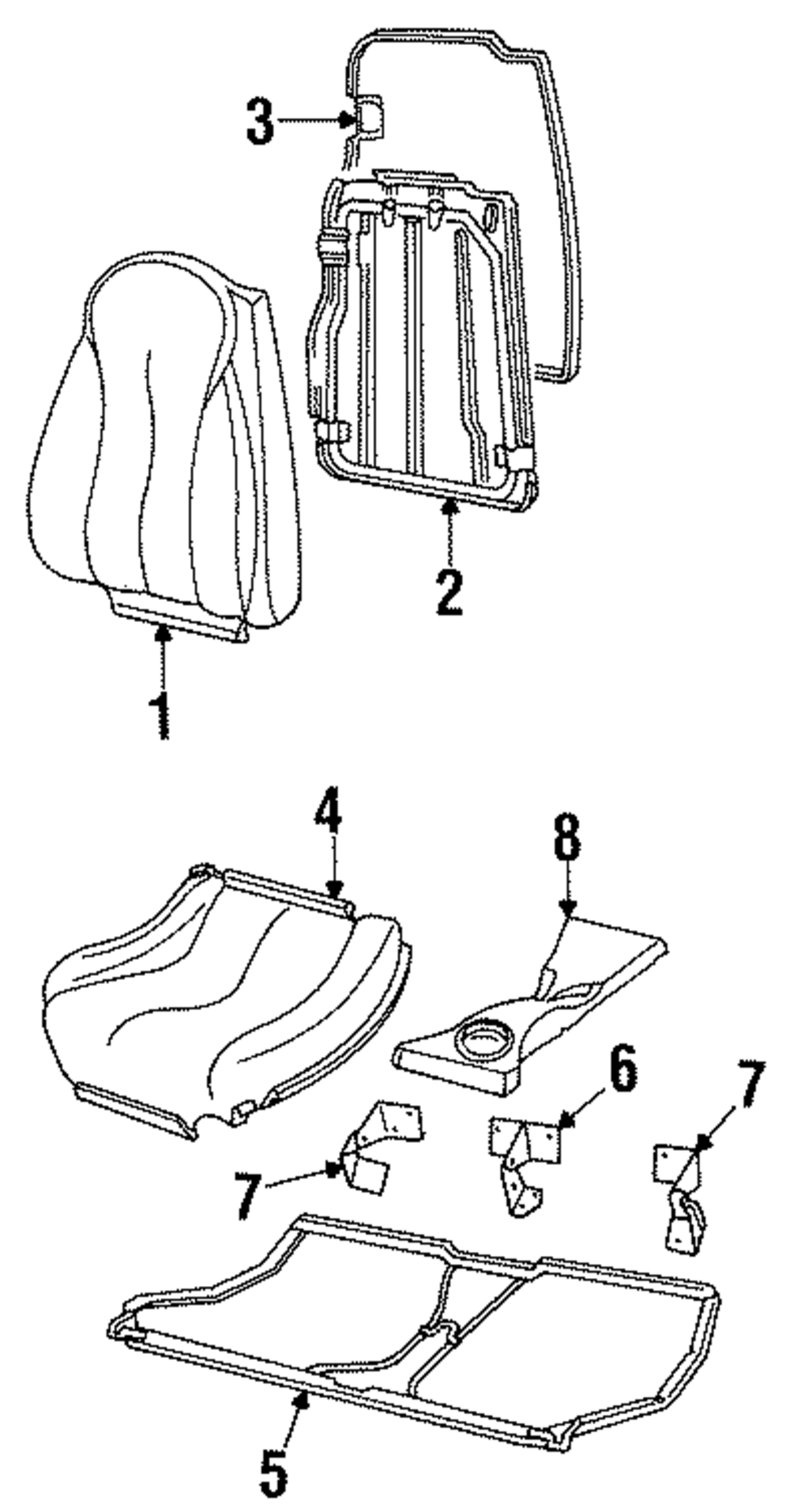 3
2
1
4
8
6
7
7
5