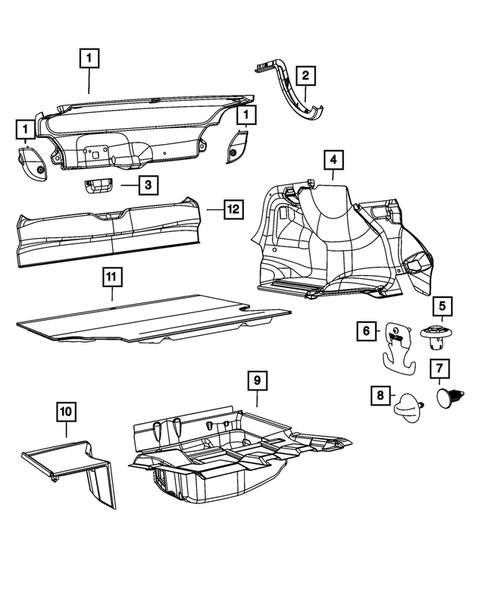 1
2
1
1
3
4
12
11
5
6
7
8
9
10