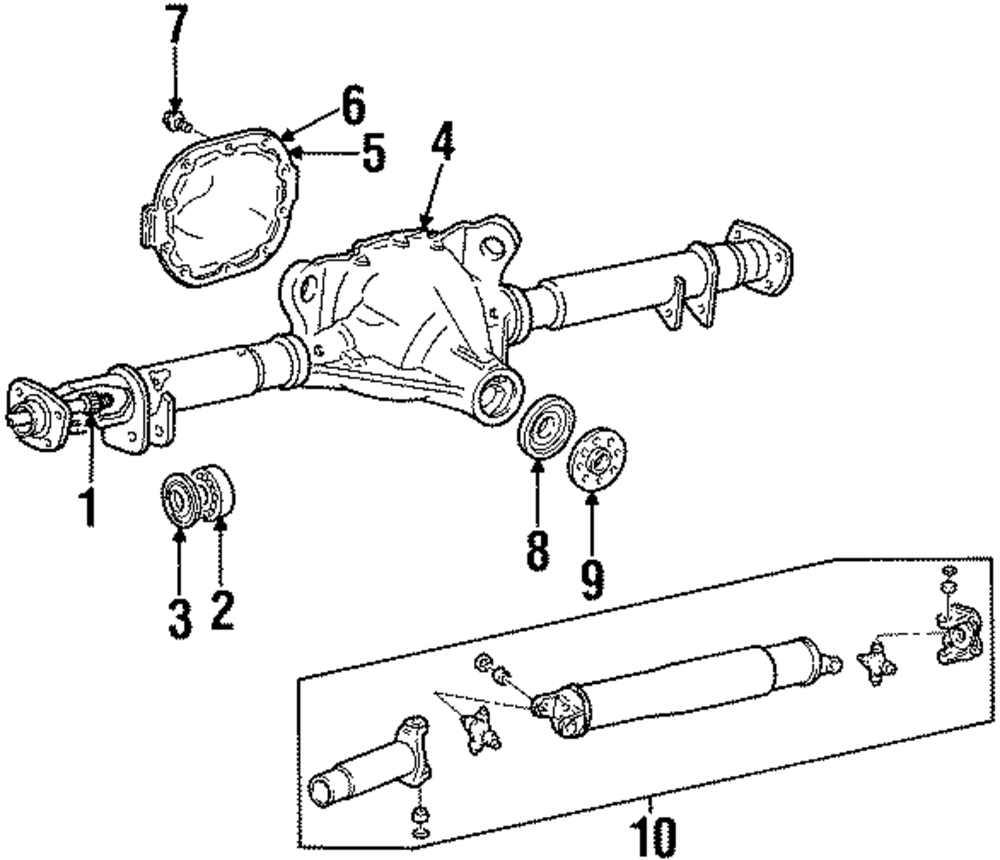 7
6
5
4
1
3
2
8
9
10