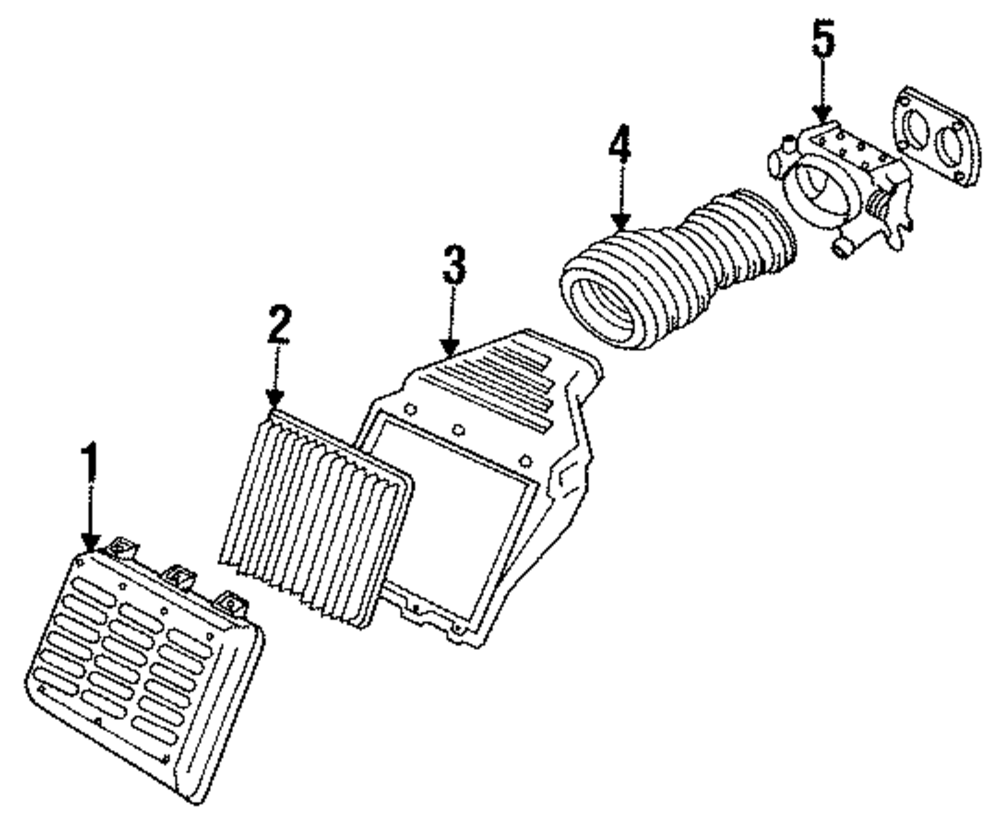 1
2
3
4
5