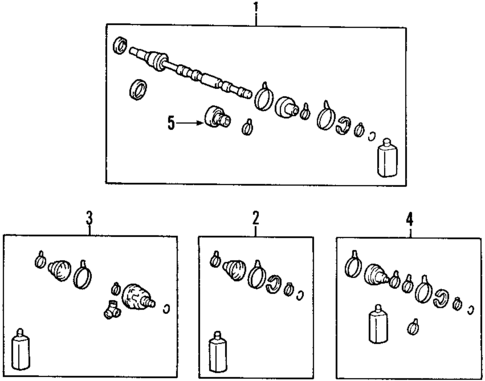 1
5
3
2
4