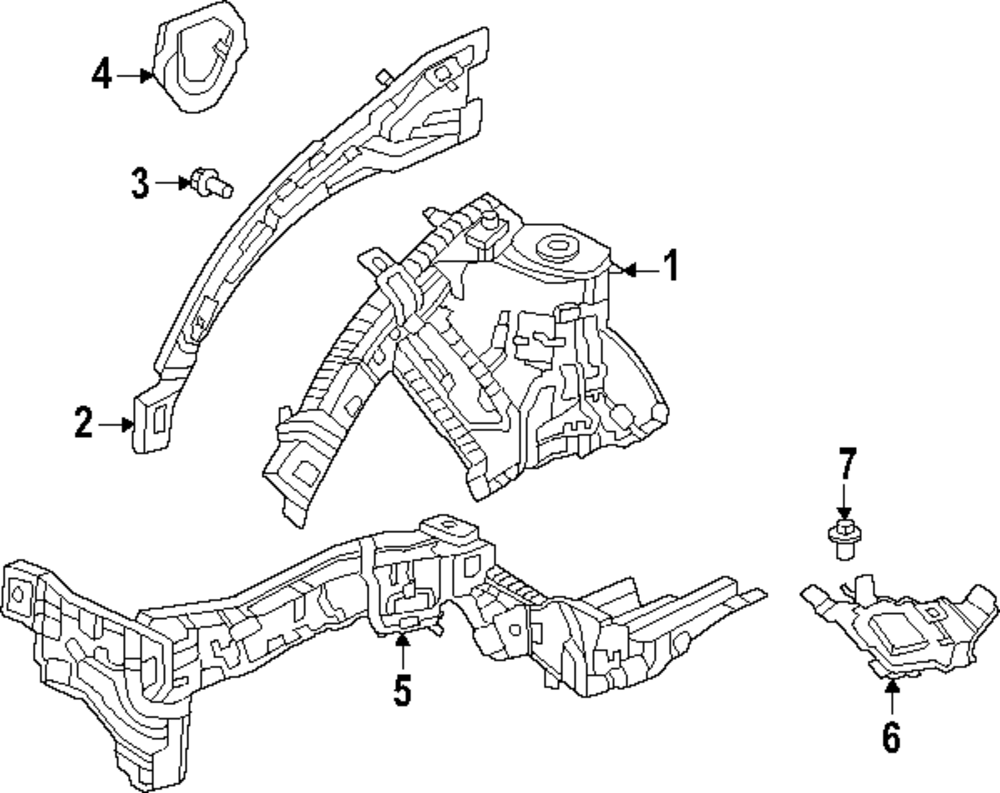 4
3
1
2
7
5
6