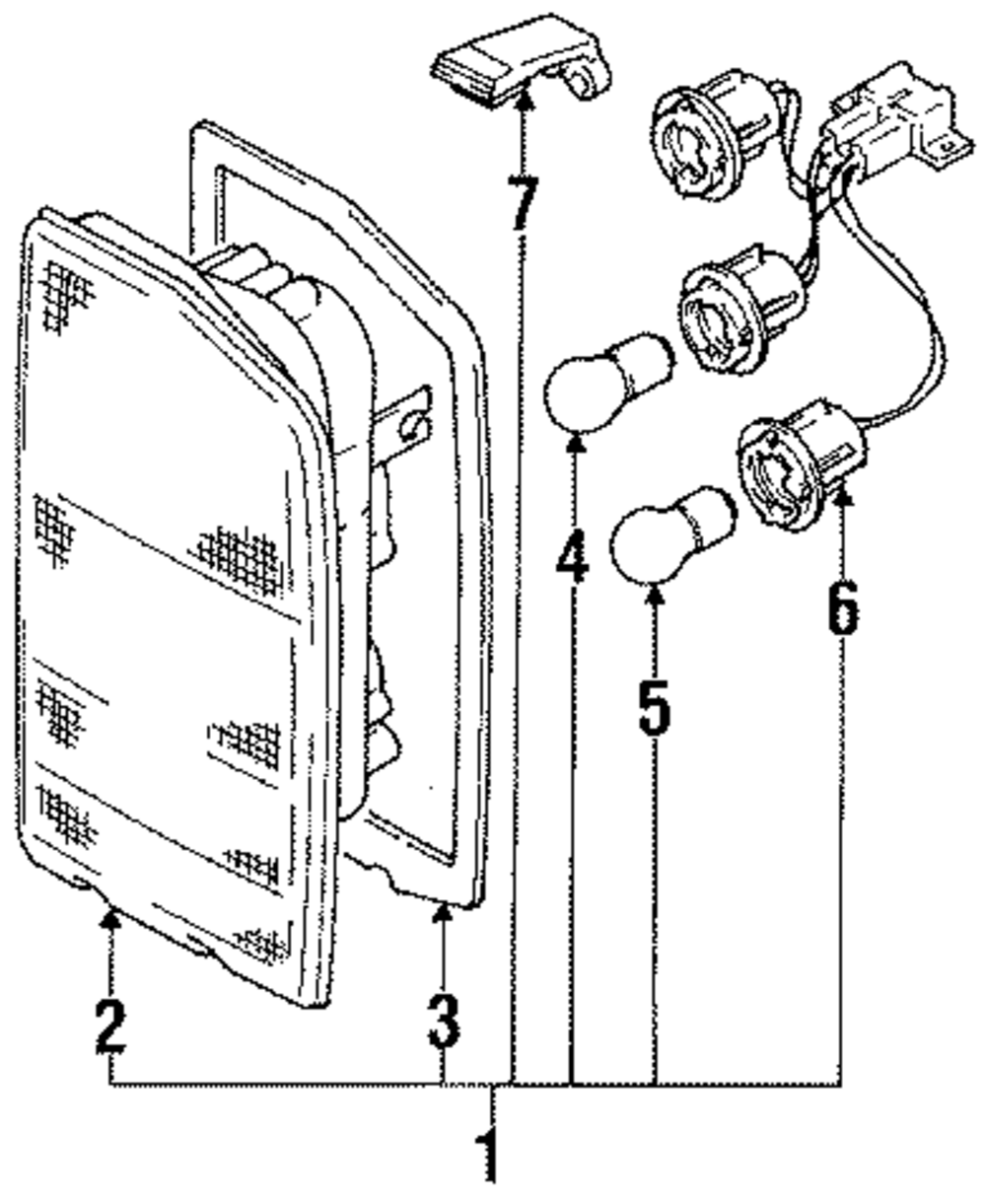 7
4
6
5
2
3
1