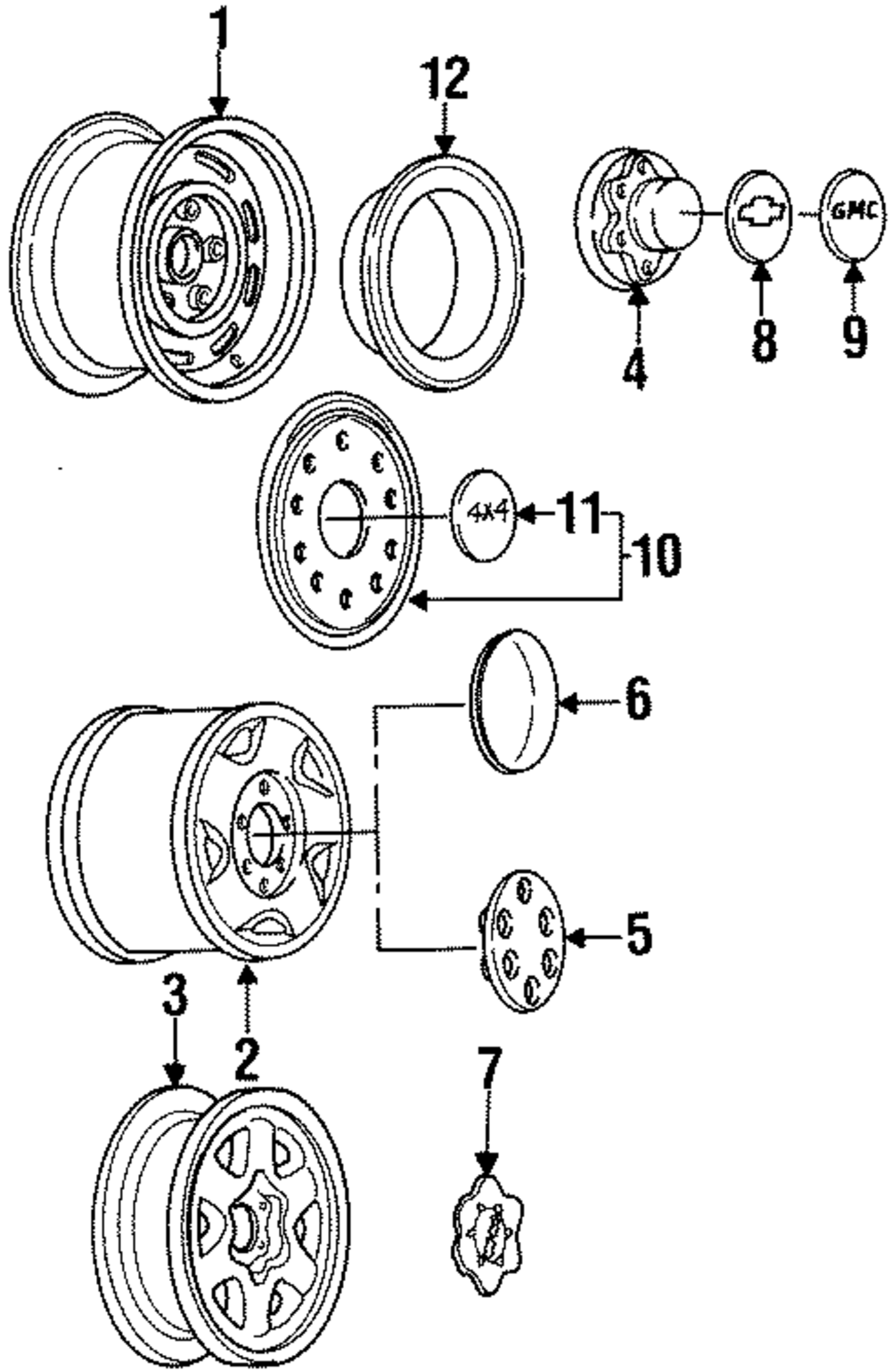 1
12
GMC
4
8
9
4X4
11
10
6
5
3
2
7