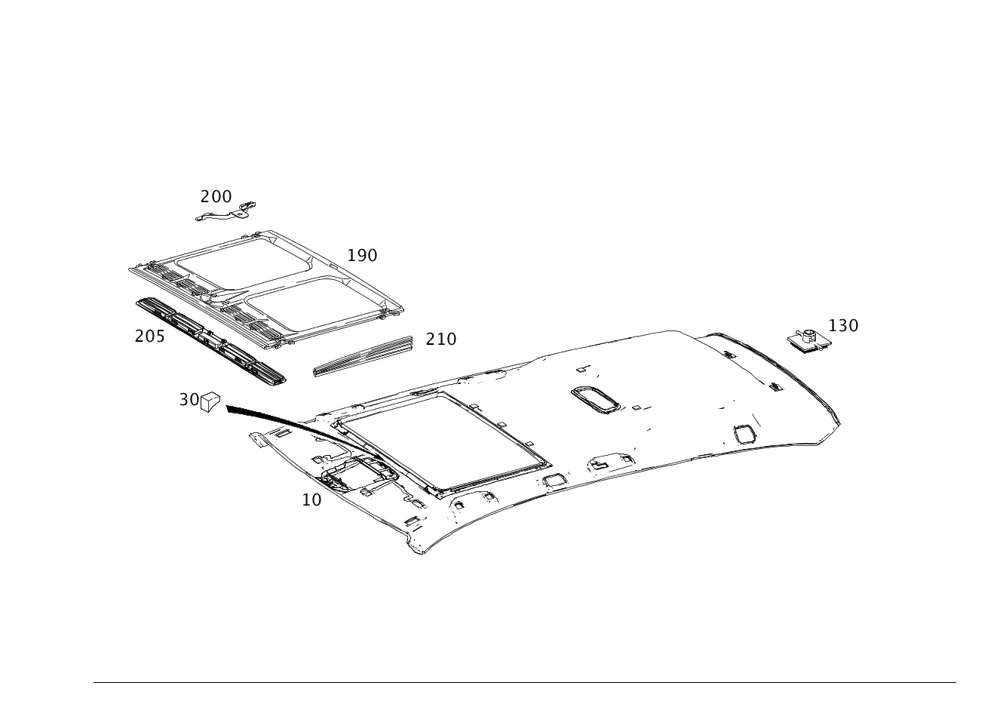 200
190
205
210
130
30
10