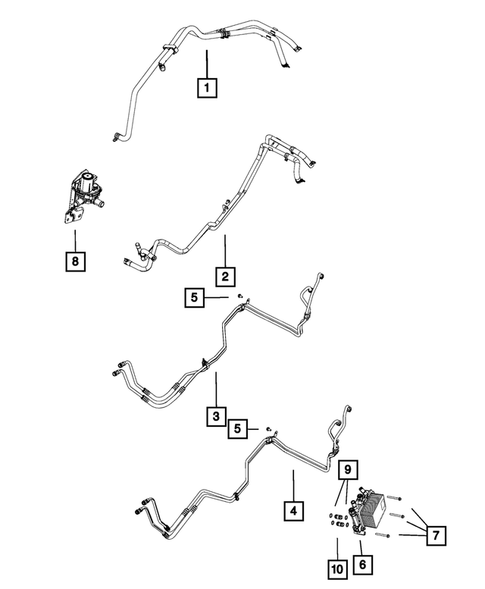 1
8
2
5
3
5
9
4
7
10
6