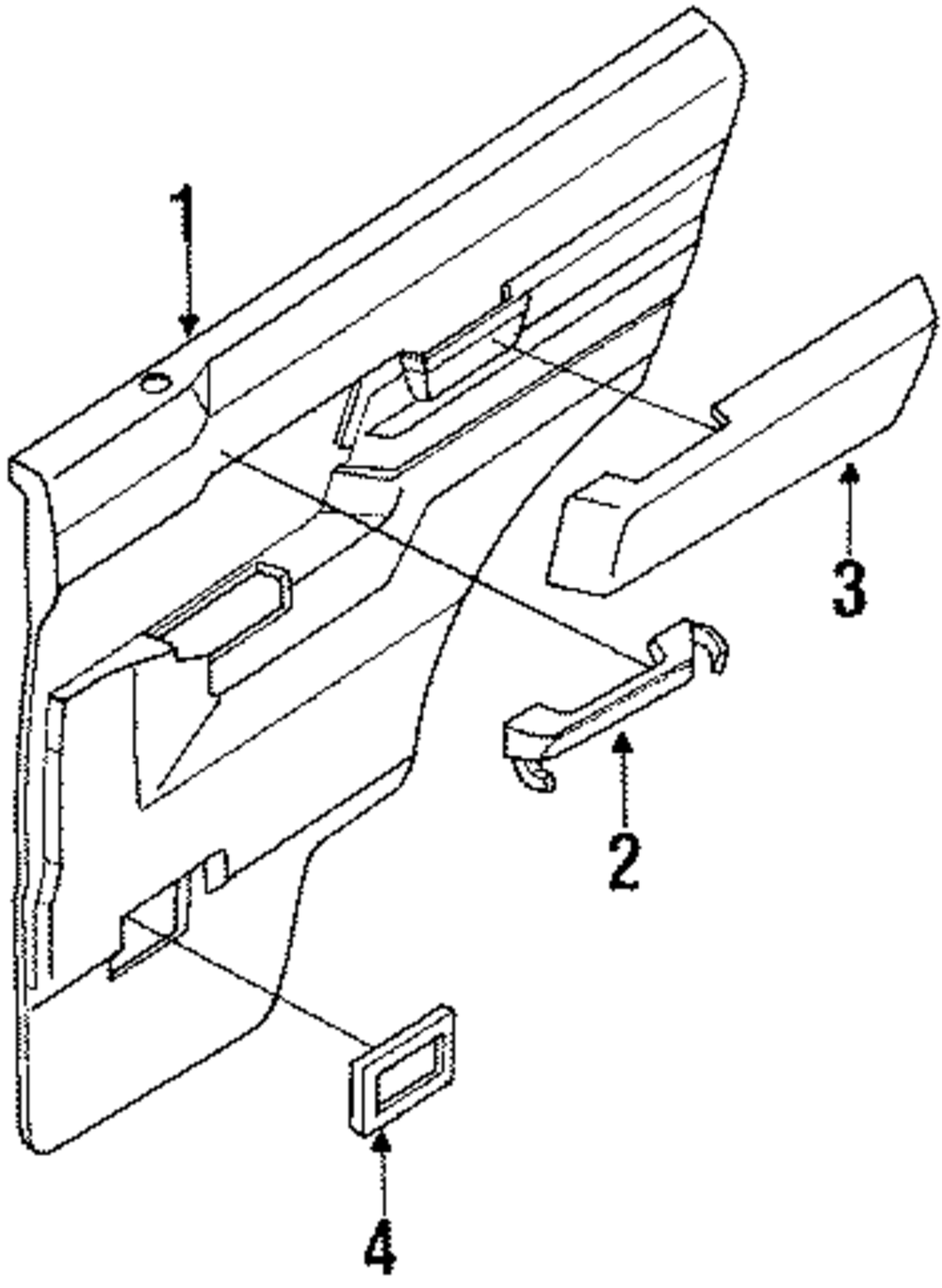 1
3
2
4