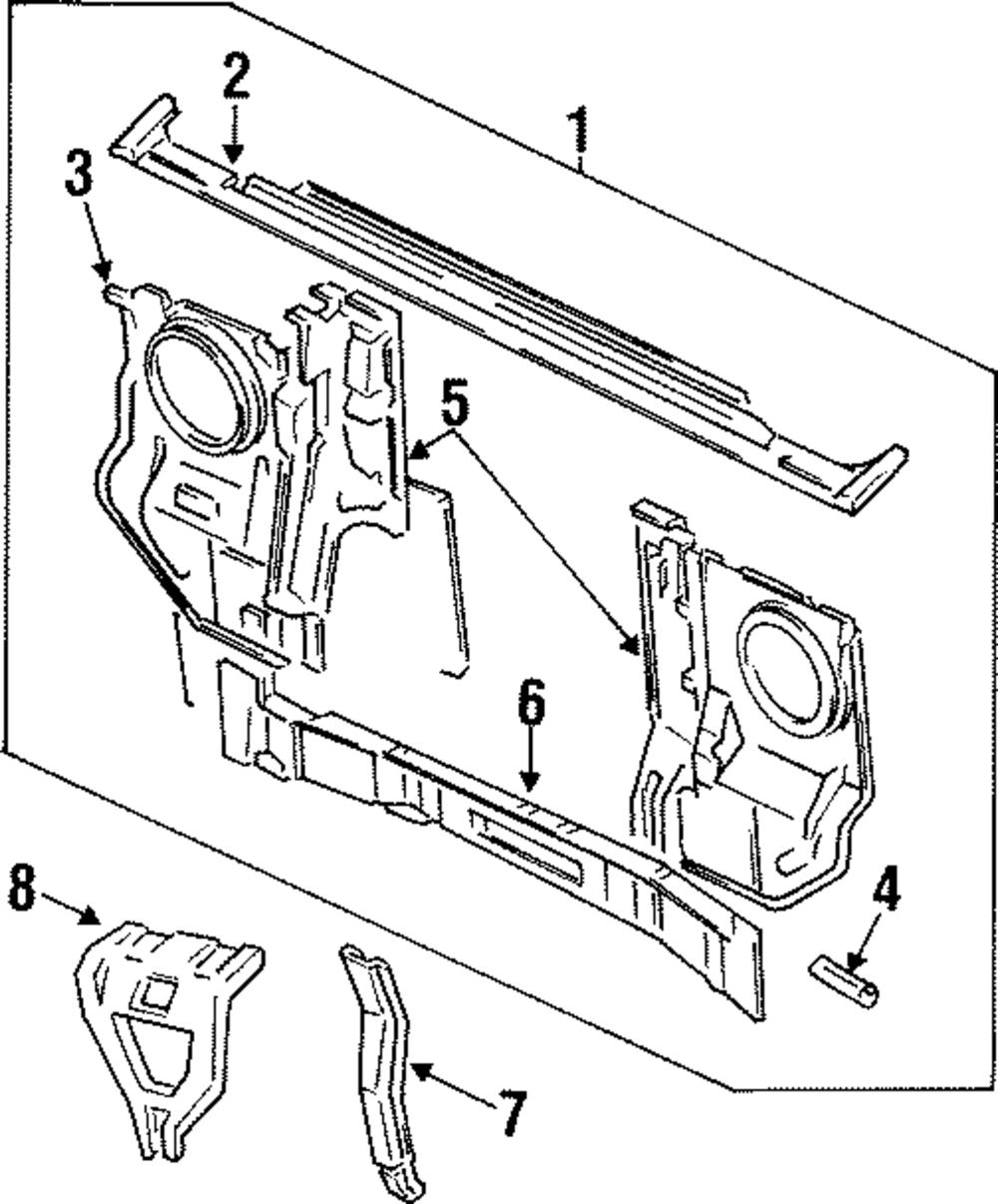 2
1
3
5
6
4
8
7