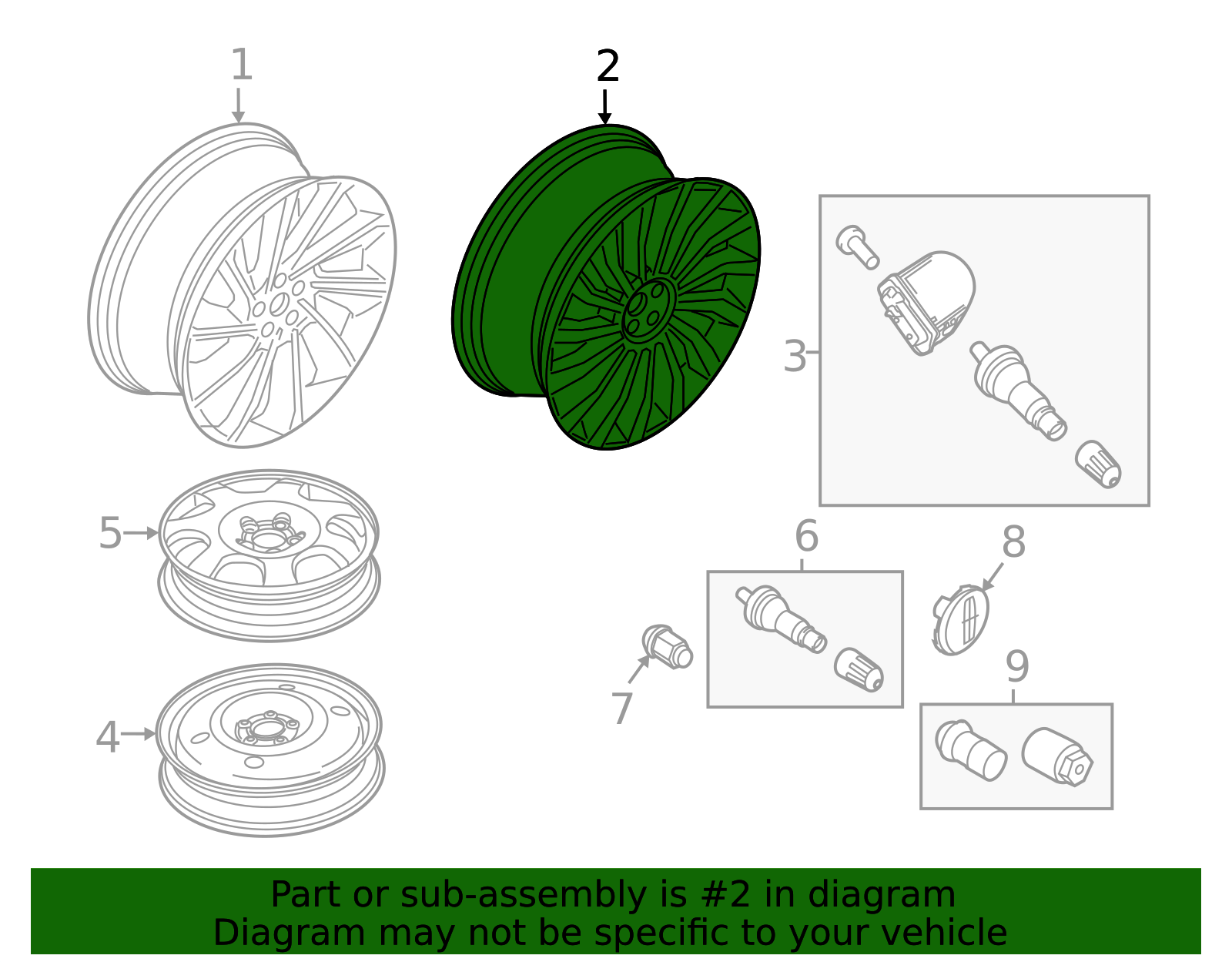 1
2
3
5
6
8
7
9
4

Part or sub-assembly is #2 in diagram
Diagram may not be specific to your vehicle