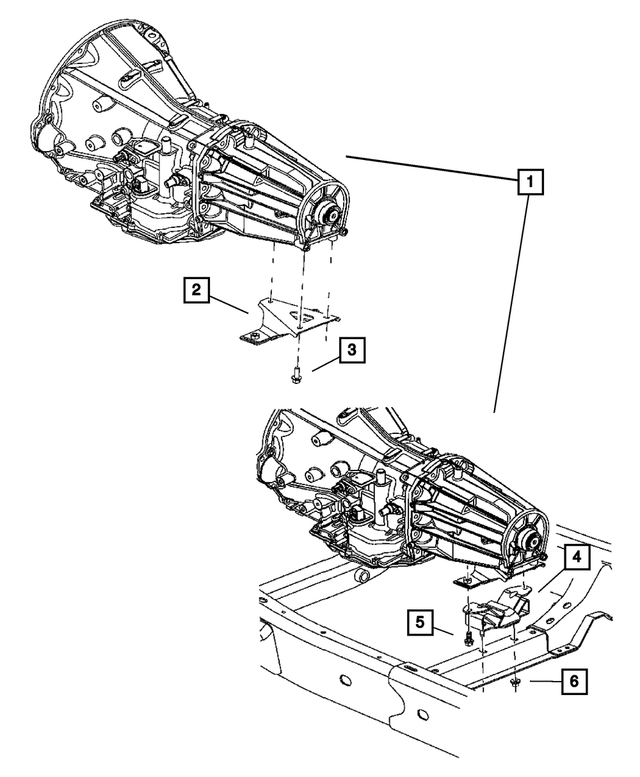 1
2
3
4
5
6