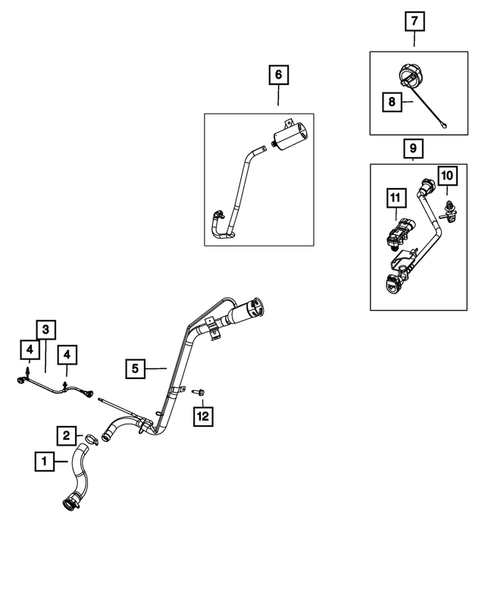 7
6
8
9
10
11
3
4
4
5
12
2
1