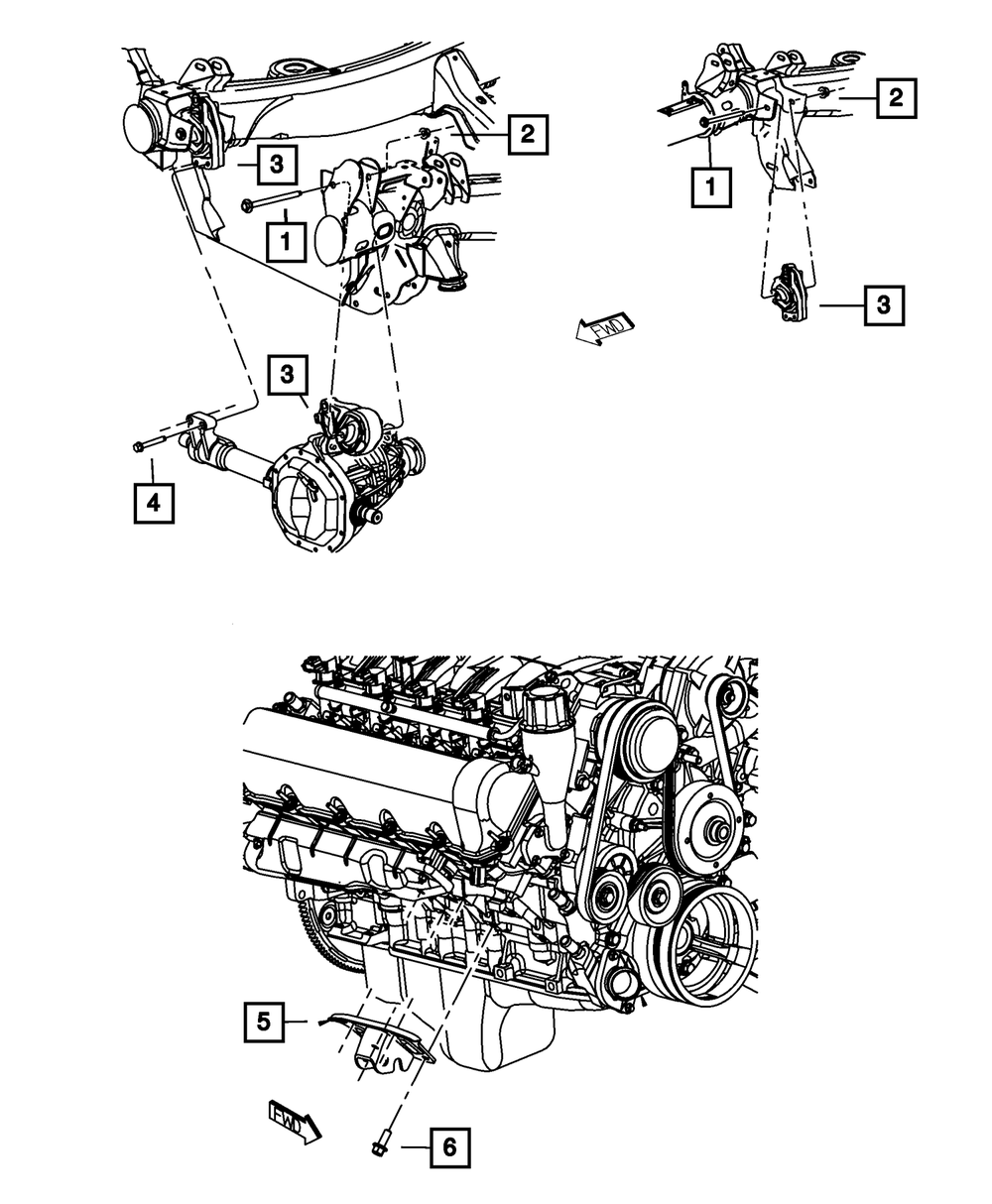 3
2
1
2
1
3
FWD
3
4
5
FWD
6