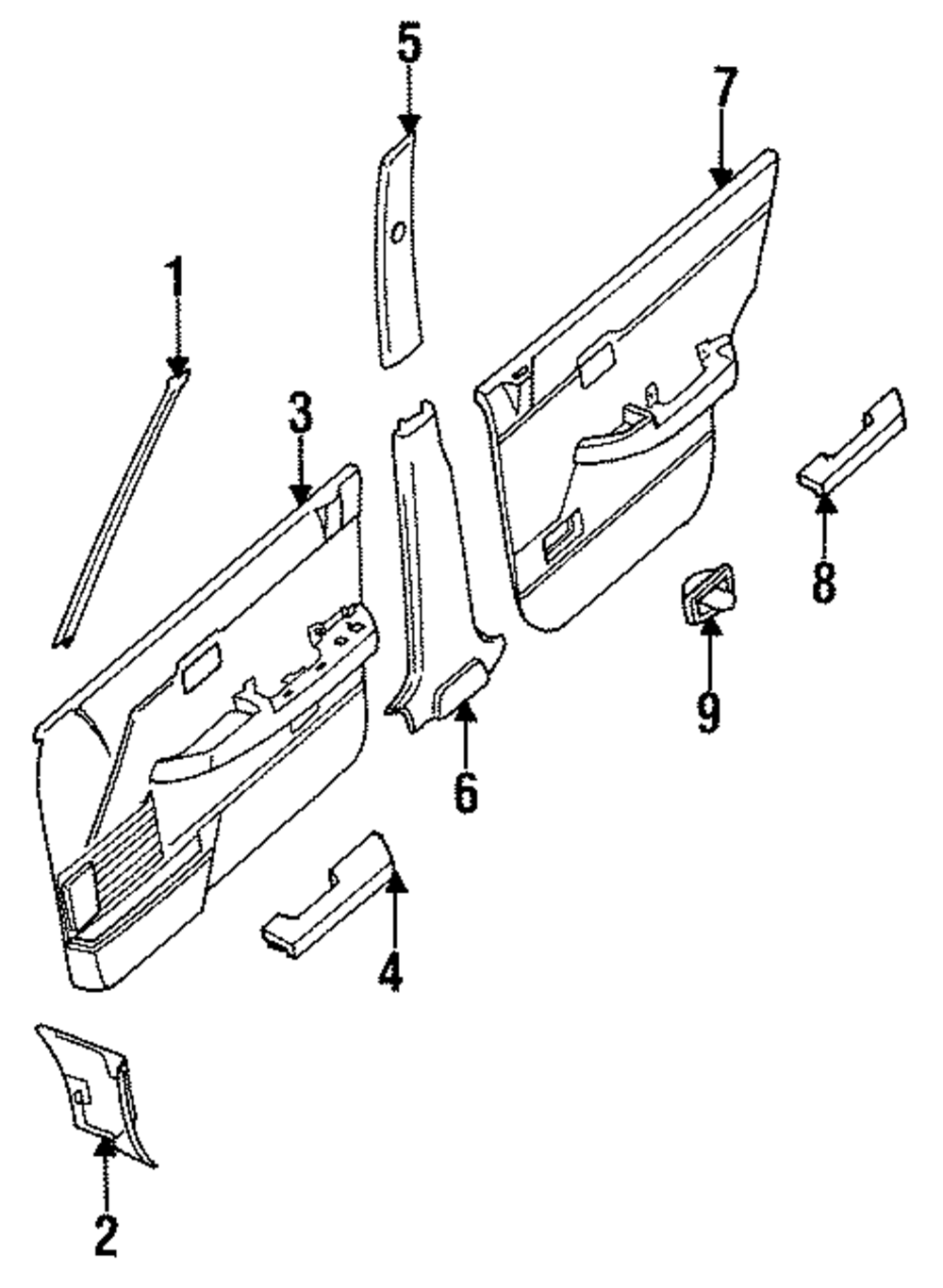 5
7
1
3
8
9
6
4
2