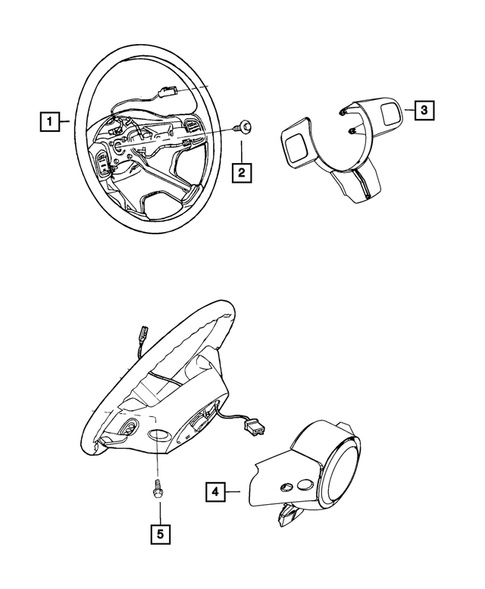 1
2
3
4
5