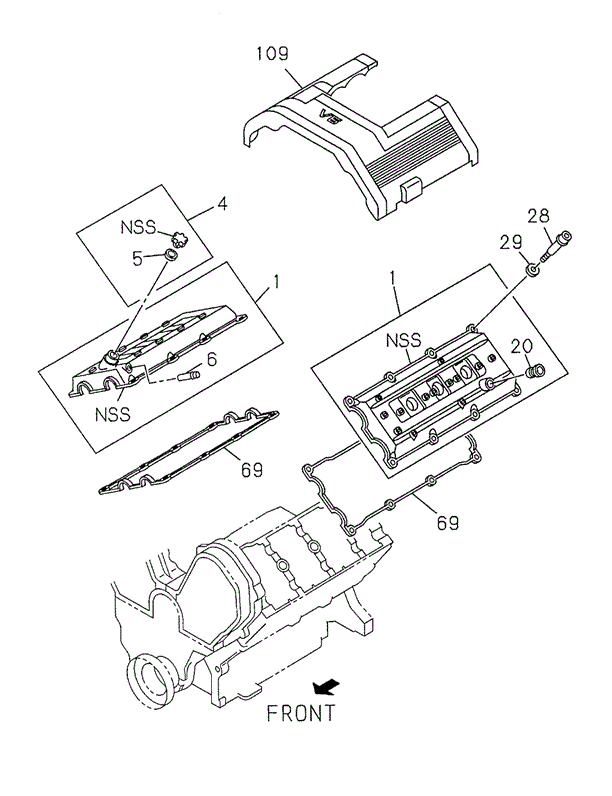 109

V6

4

NSS

5

1

6

NSS

69

28

29

1

NSS

20

69

FRONT