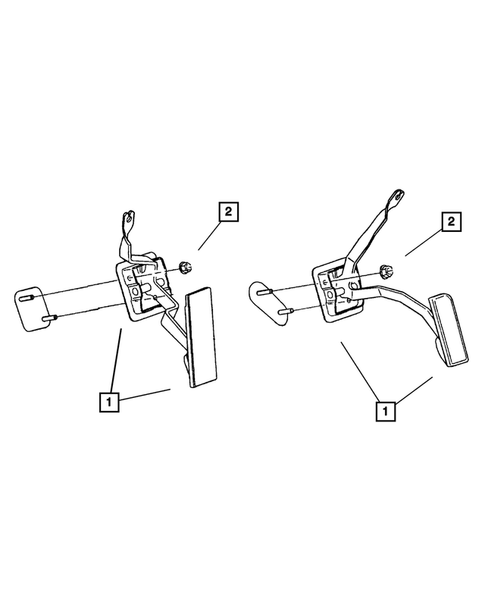 2
1
2
1