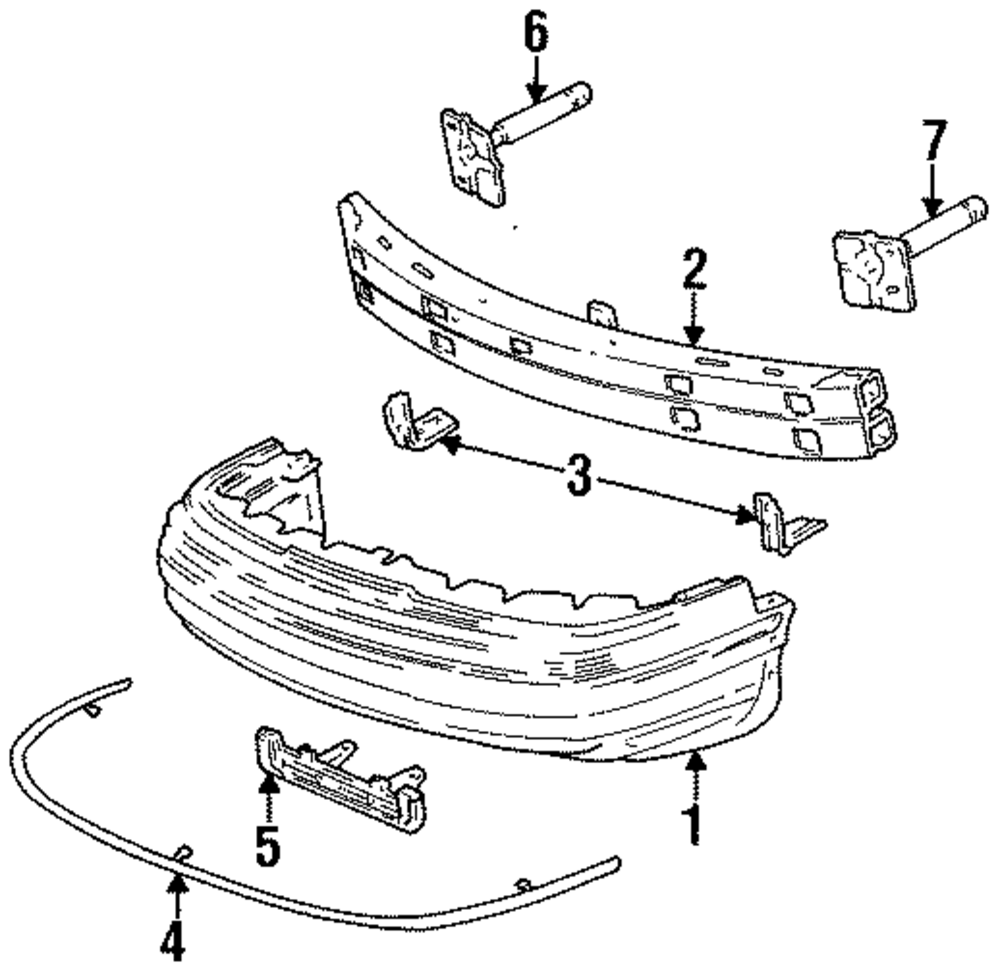 6
7
2
3
1
5
4