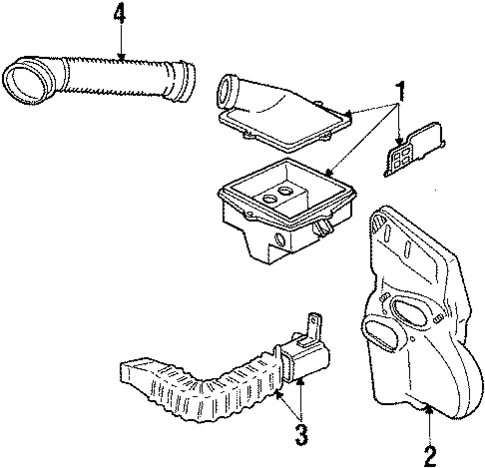 4
1
3
2