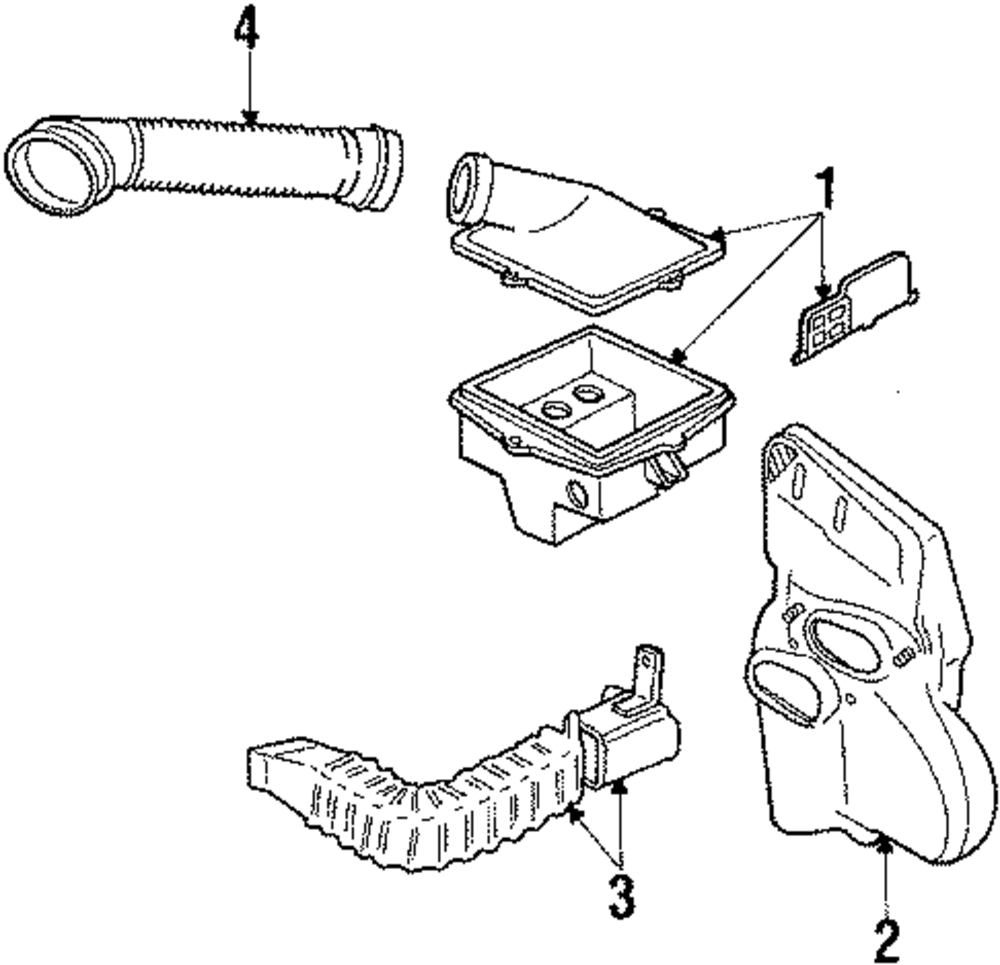 4
1
3
2