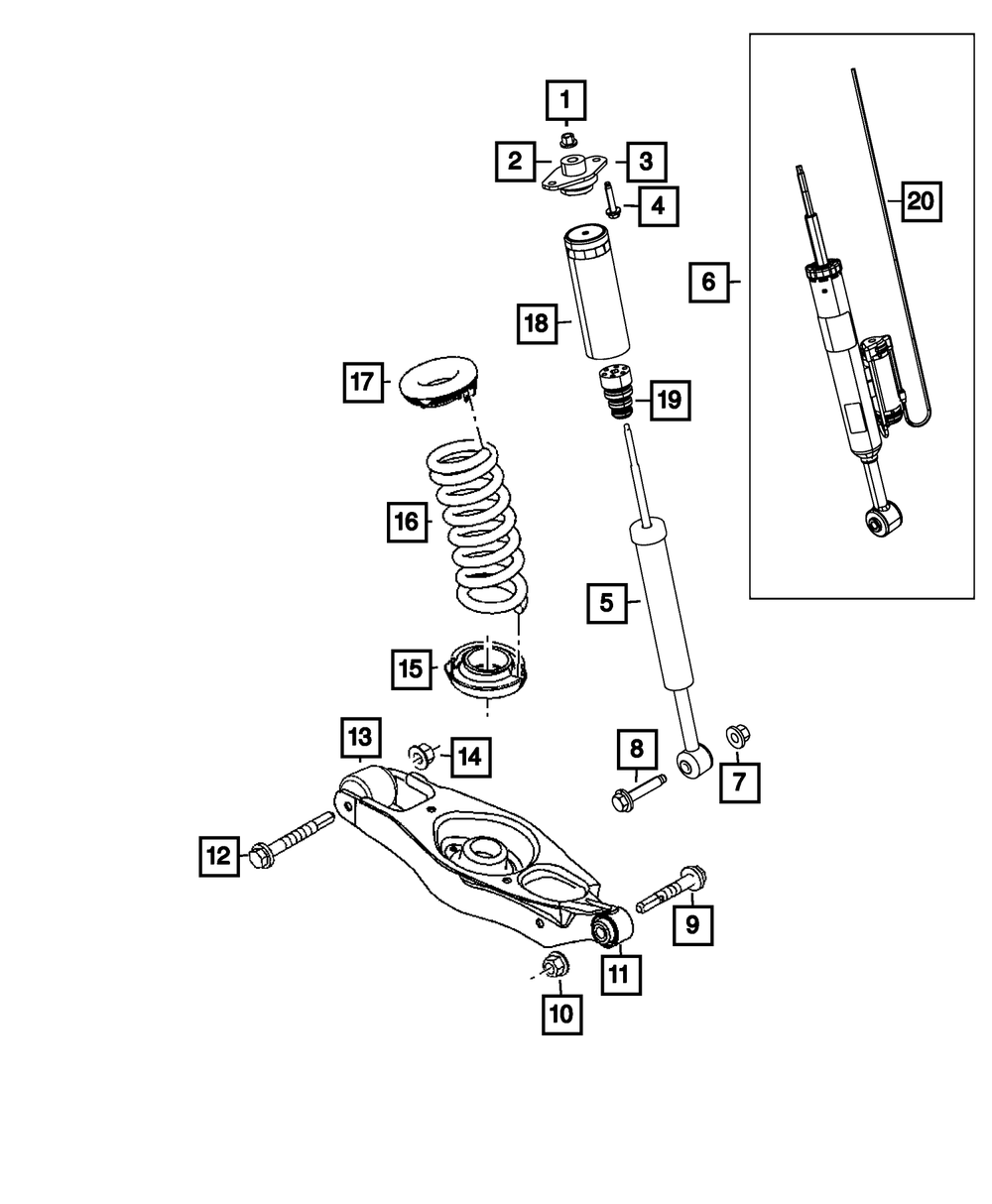 1
2
3
4
20
6
18
17
19
16
5
15
13
14
8
7
12
9
11
10