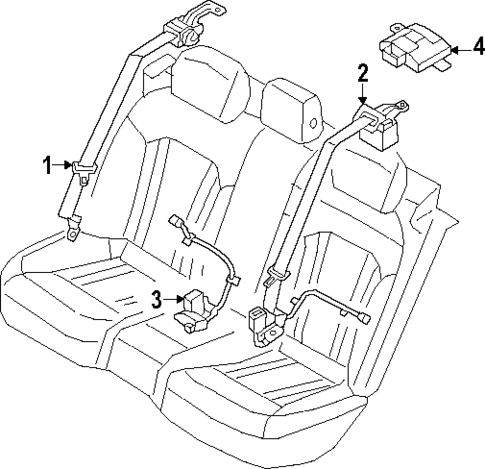 4
2
1
3