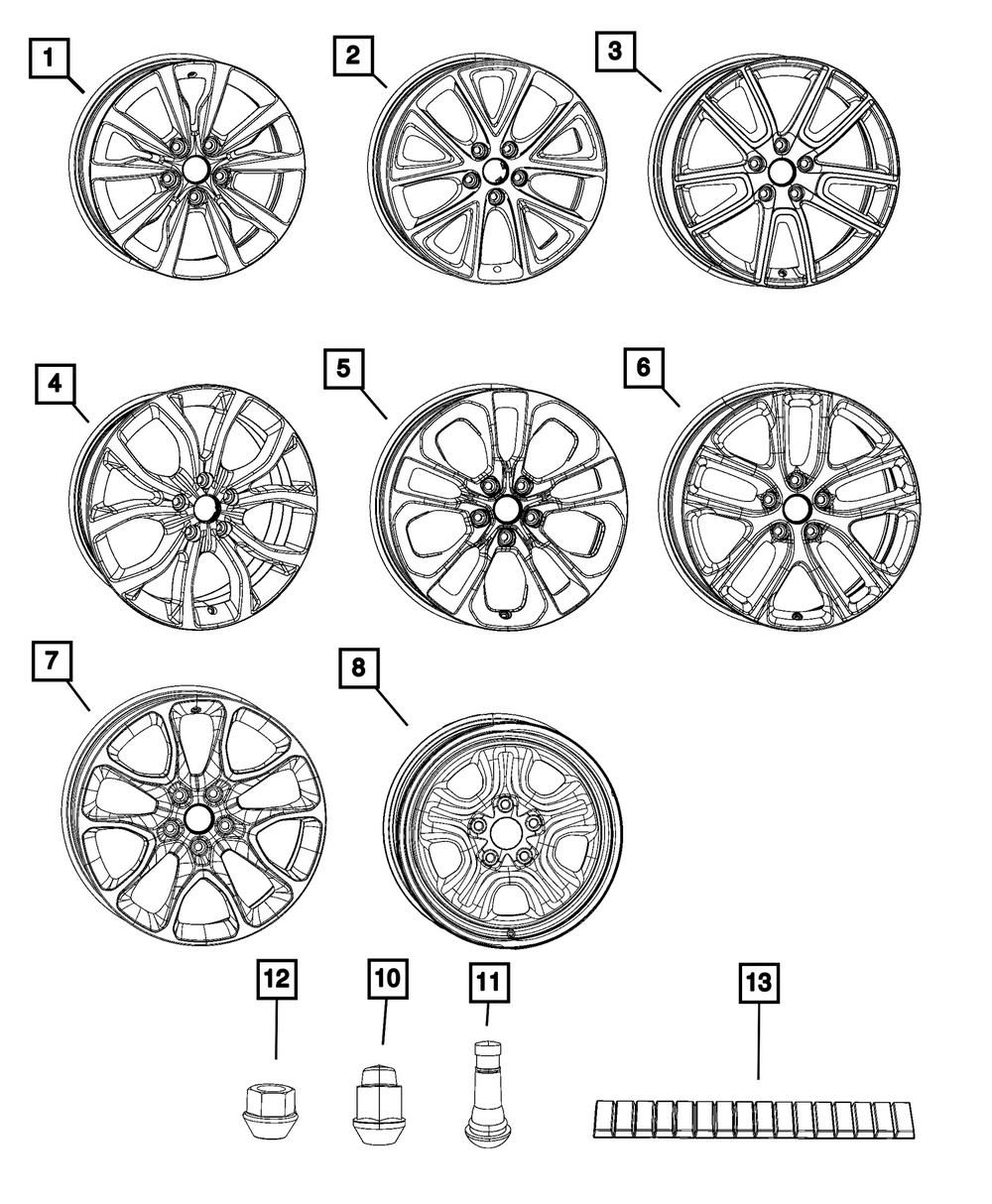 1
2
3
4
5
6
7
8
12
10
11
13