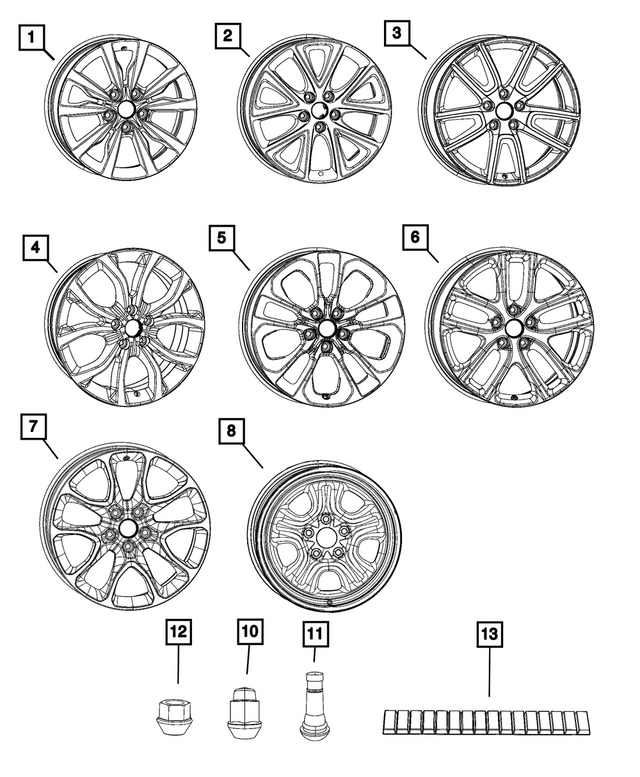 1
2
3
4
5
6
7
8
12
10
11
13