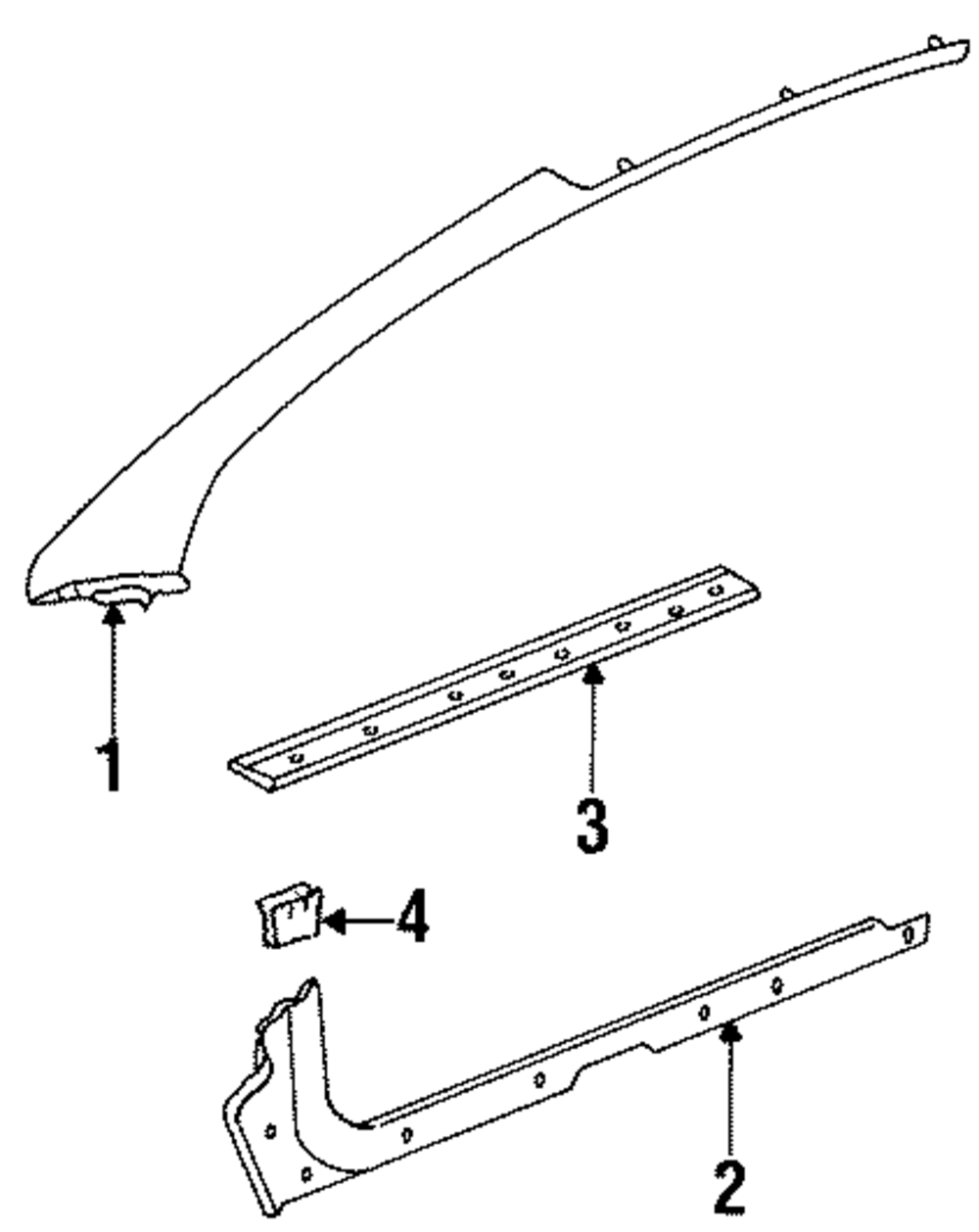 1
3
4
2