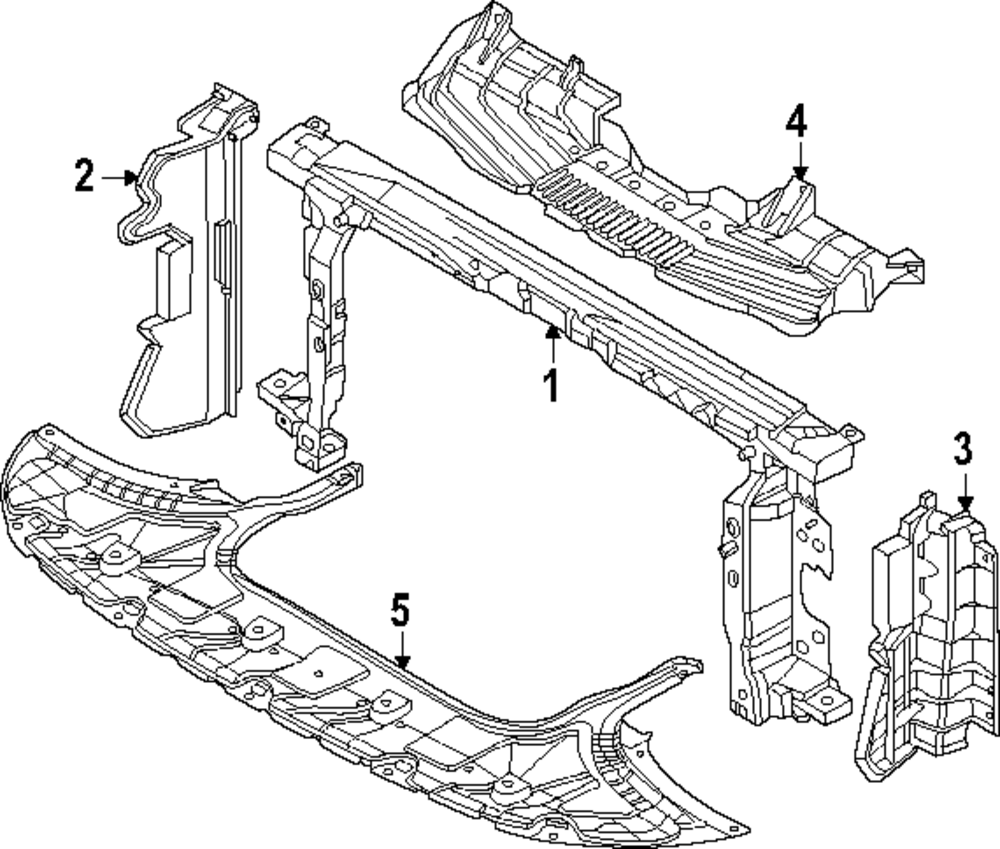 2
4
1
3
5