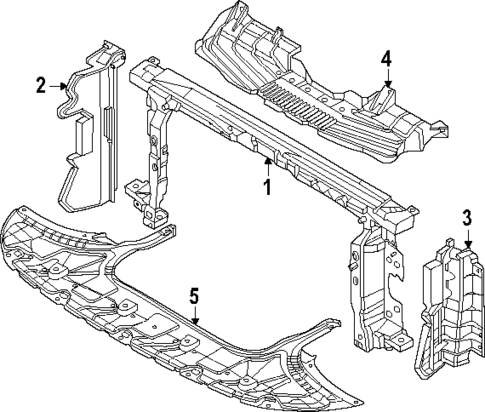 2
4
1
3
5