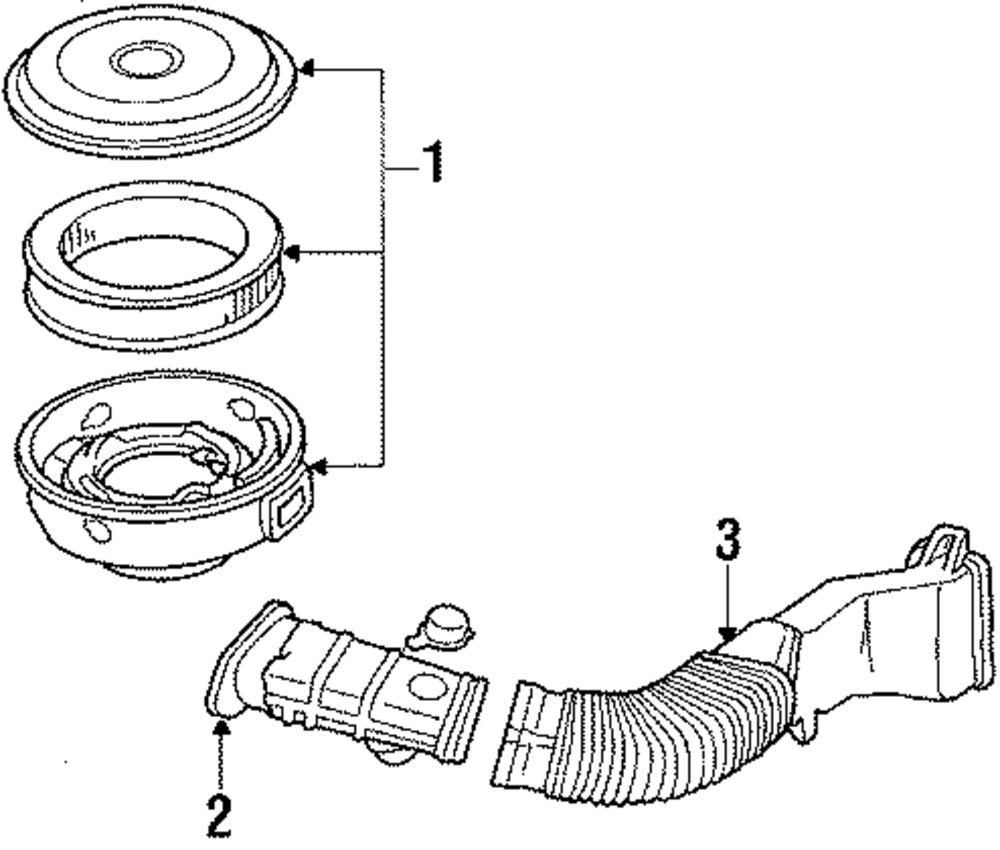 1
3
2