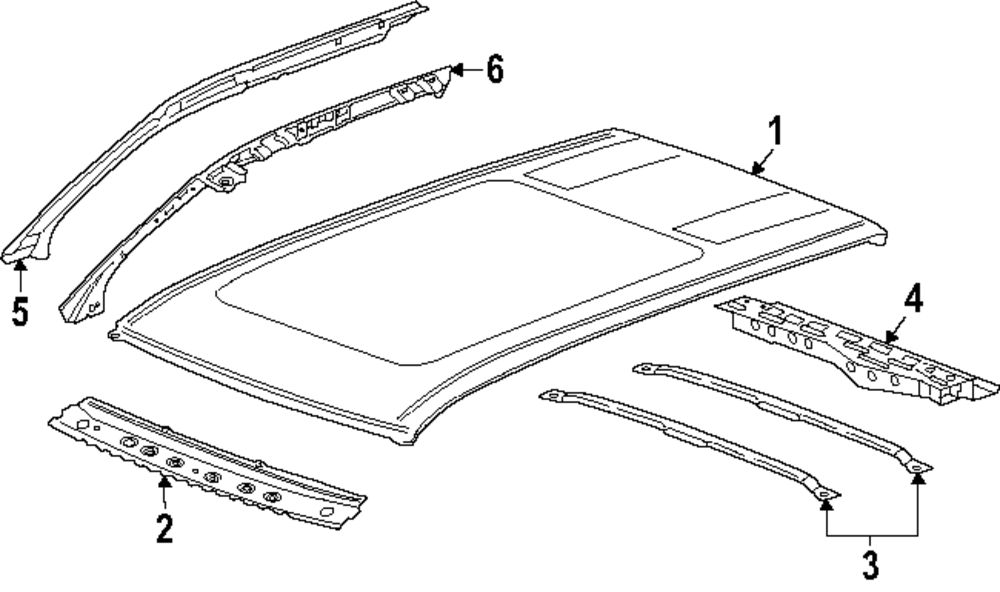 6
1
5
4
2
3