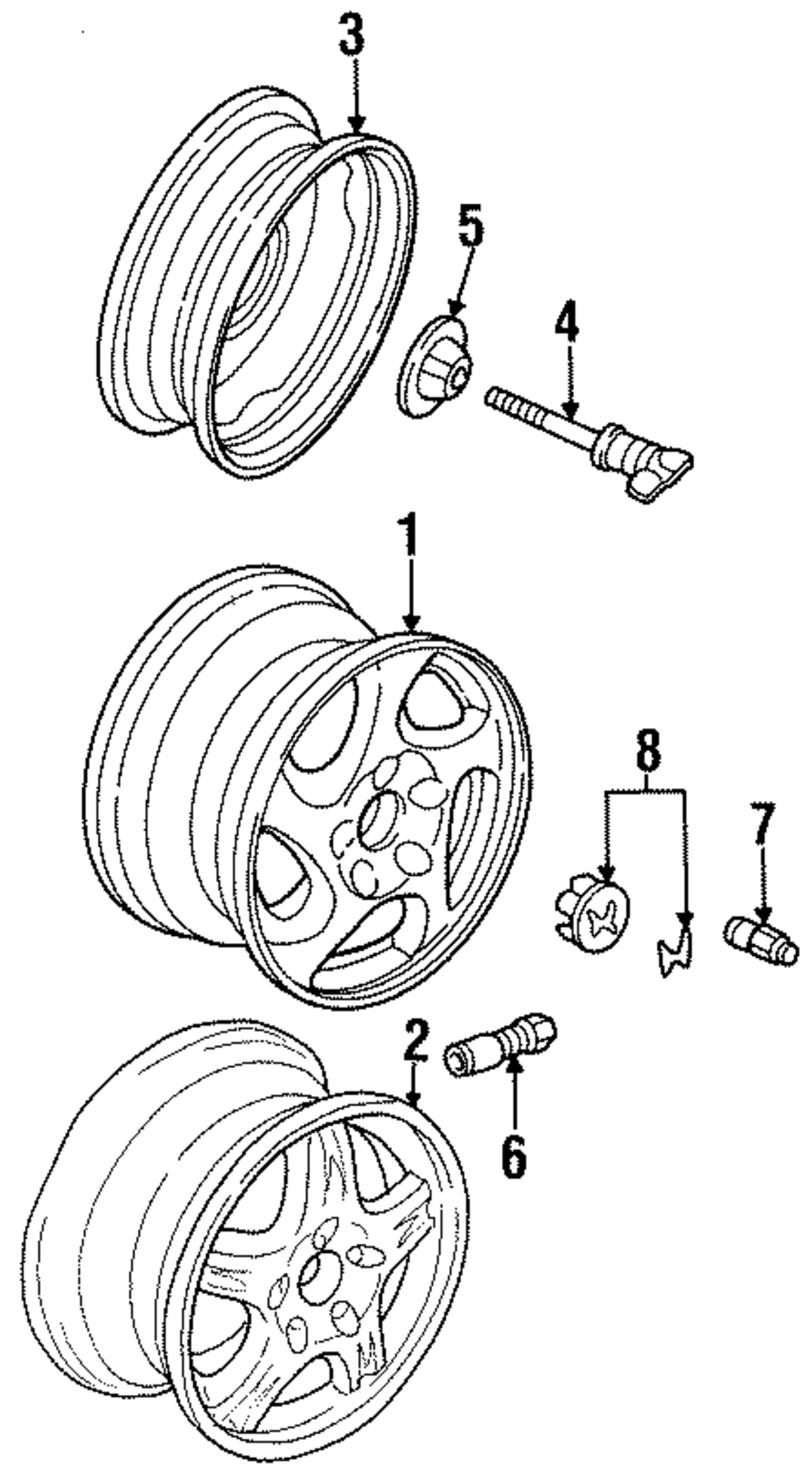 3
5
4
1
8
7
2
6