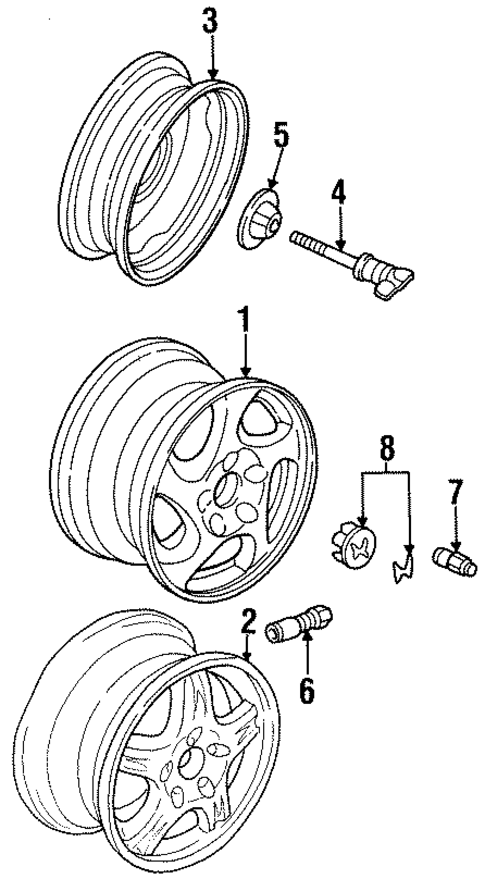 3
5
4
1
8
7
2
6