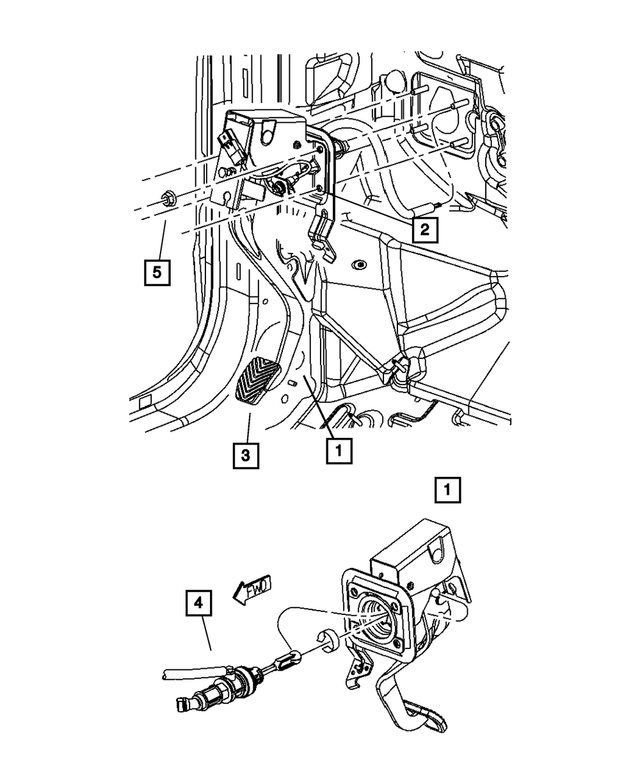 2

5

3

1

1

4

FWD