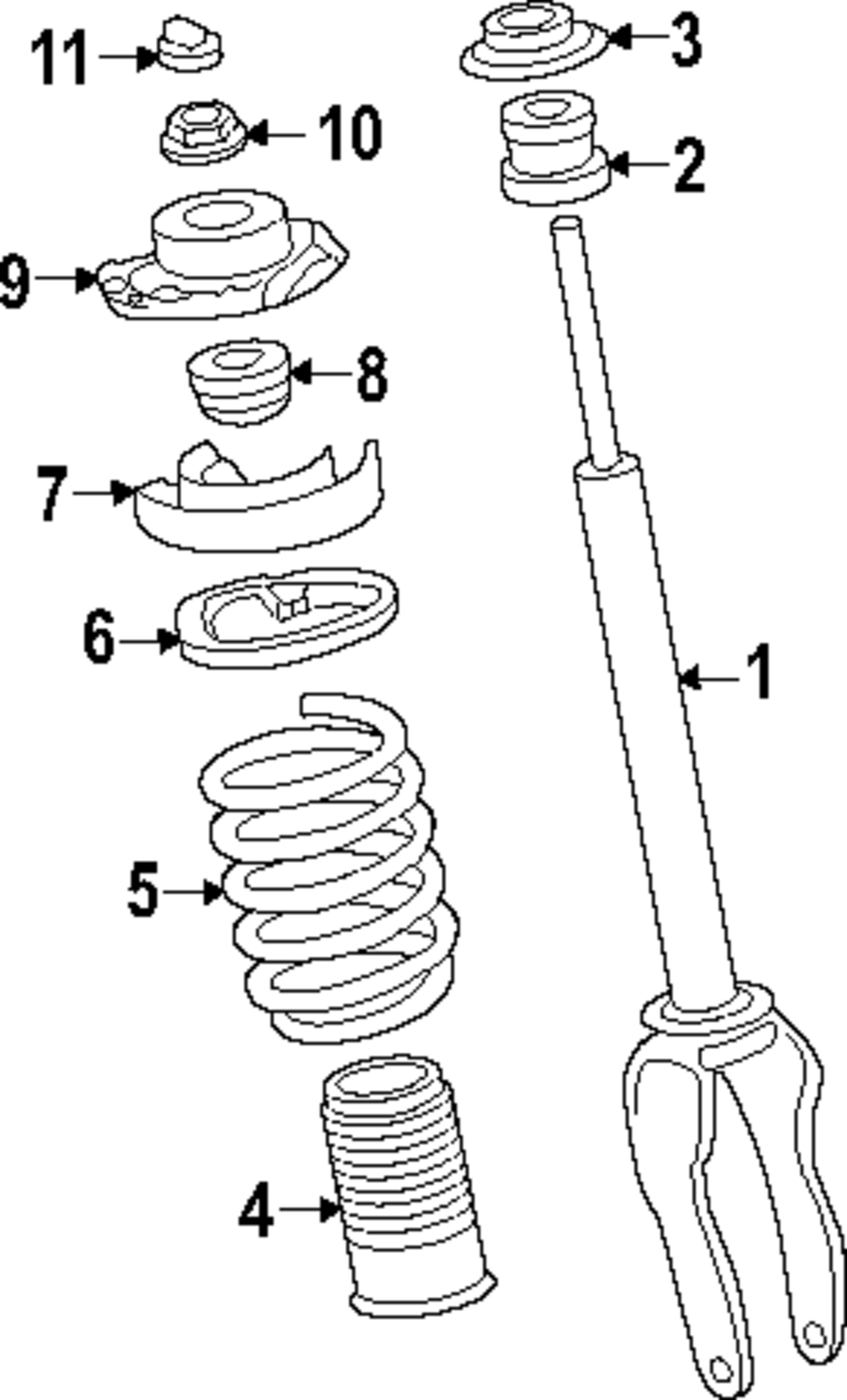 11
3
10
2
9
8
7
6
1
5
4