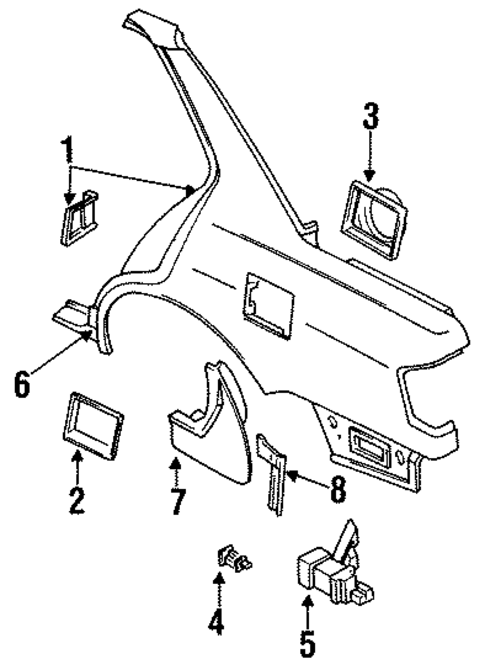 1
3
6
2
7
8
4
5