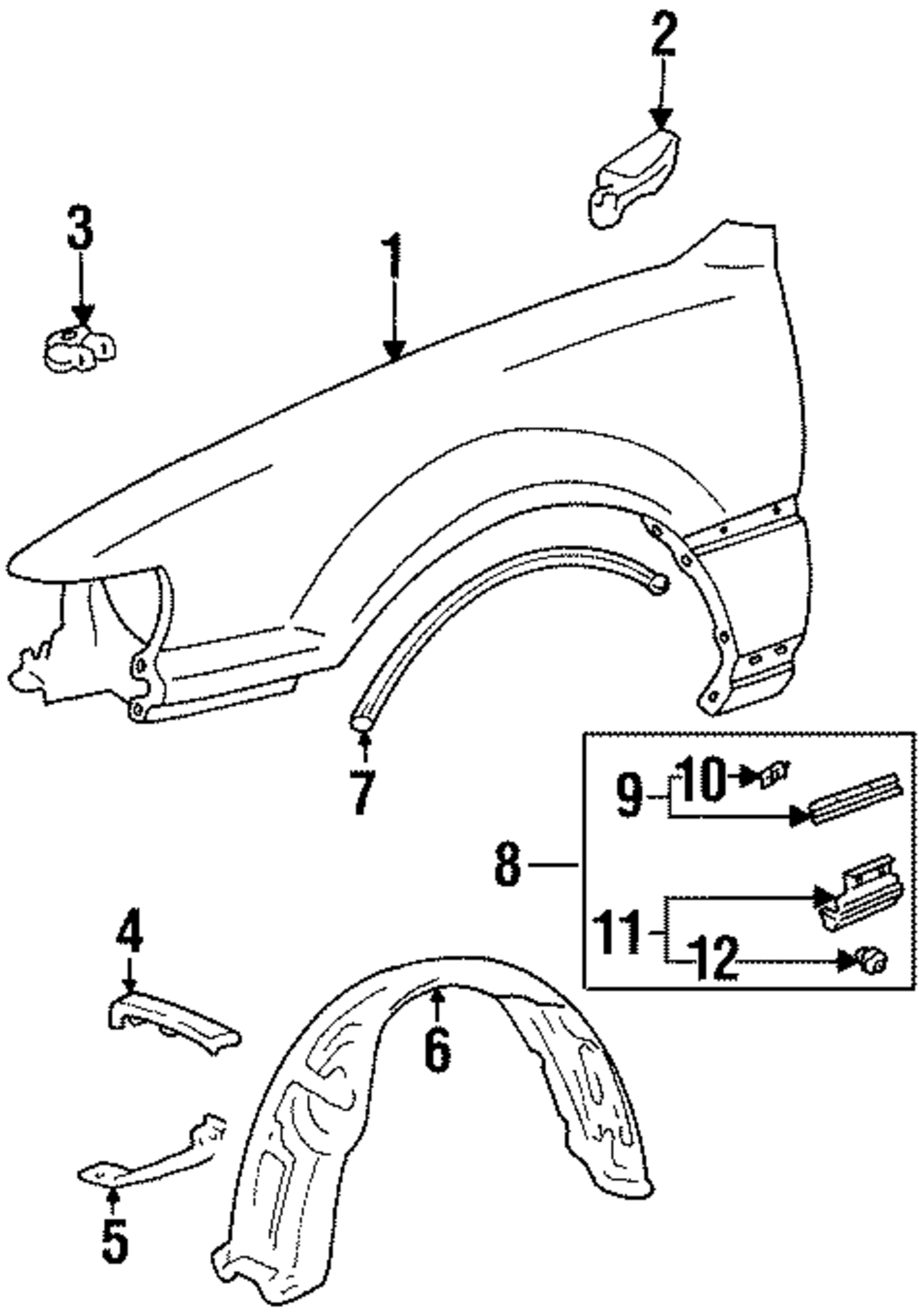 2
3
1
7
9
10
8
11
12
4
6
5