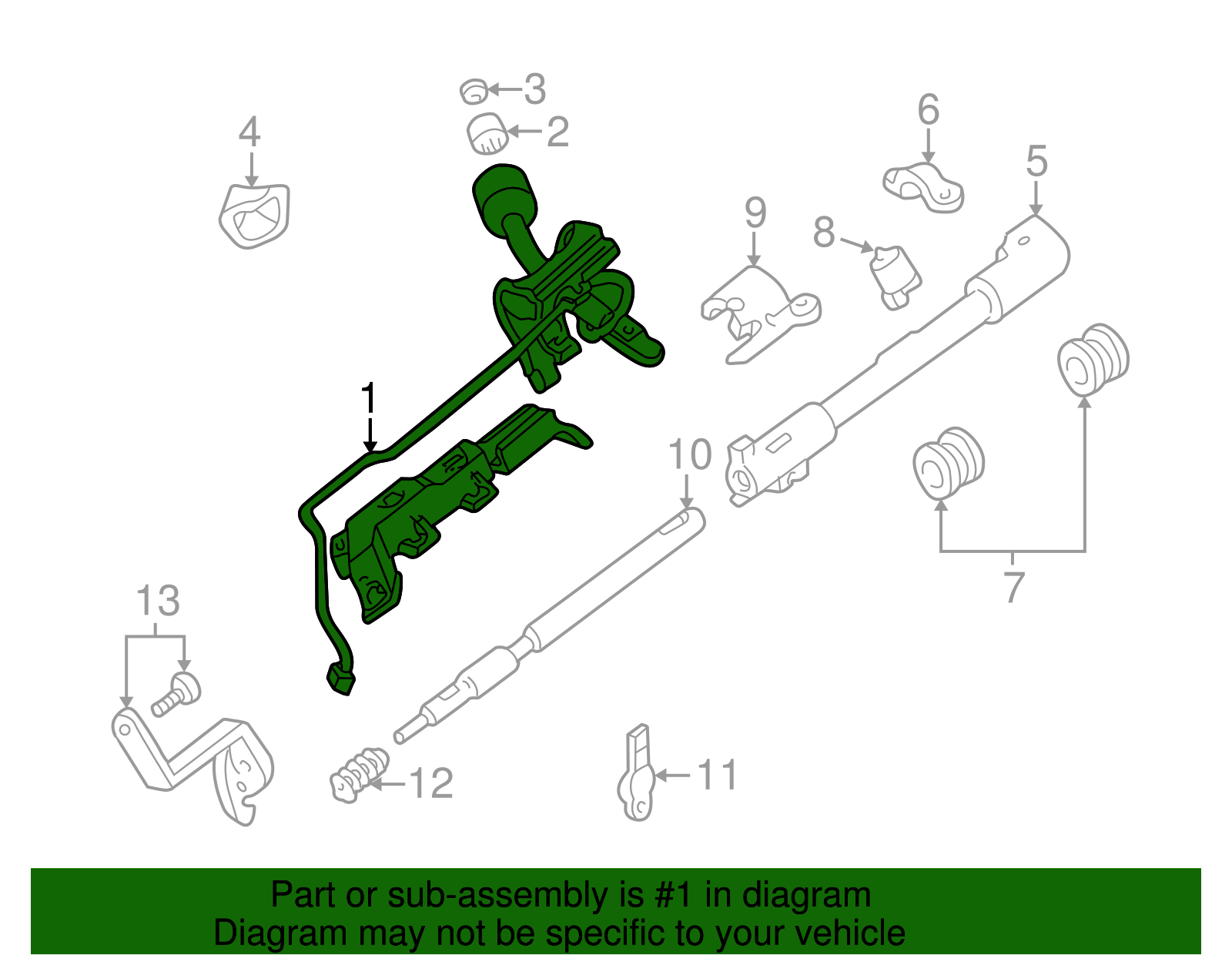 3
2
4
6
5
9
8
1
10
7
13
12
11

Part or sub-assembly is #1 in diagram
Diagram may not be specific to your vehicle