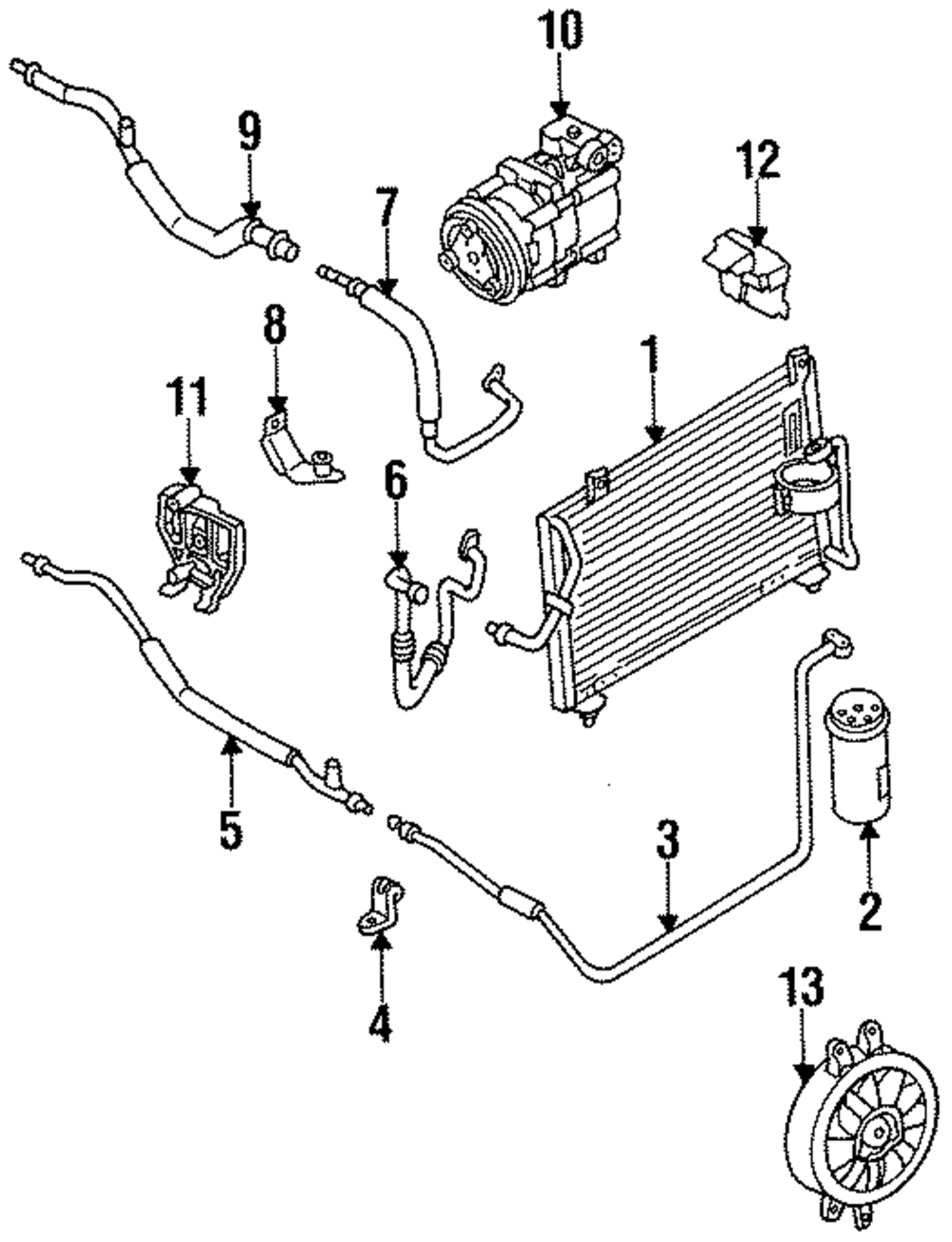 10
9
12
7
8
1
11
6
5
3
2
4
13