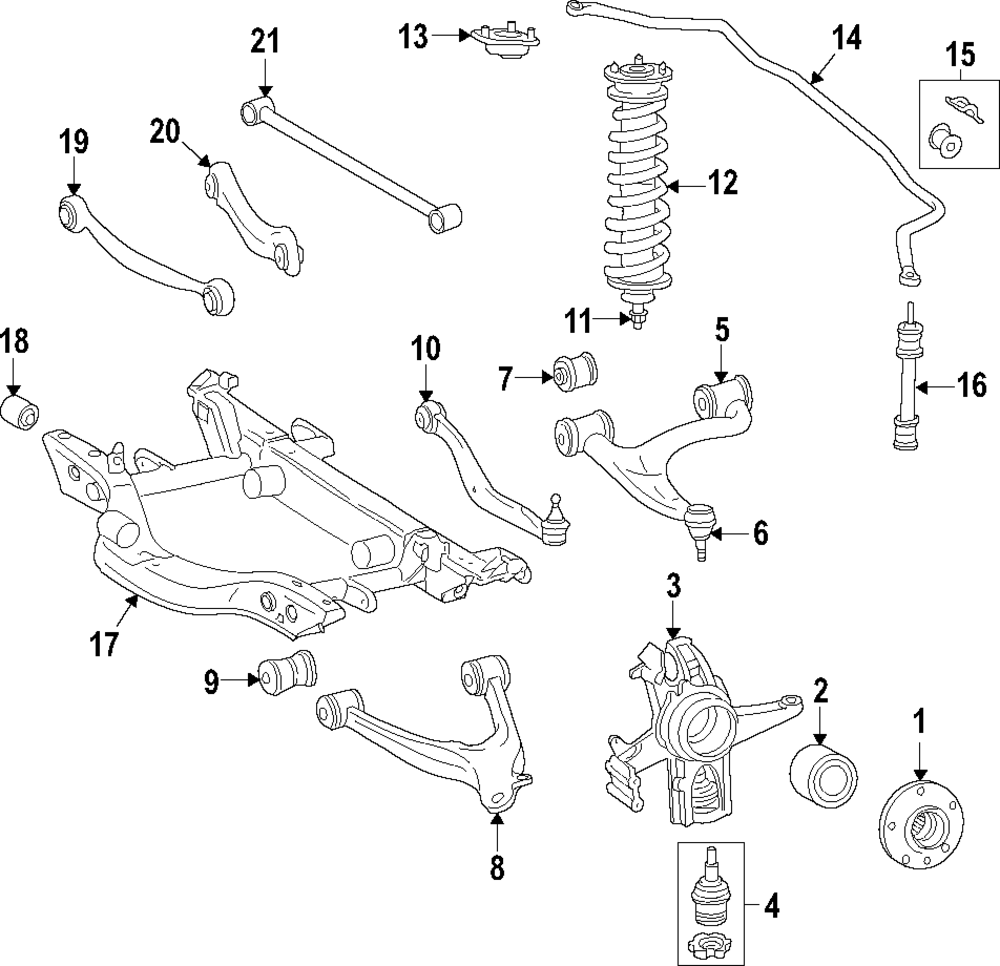 21
13
14
15
19
20
12
11
18
10
7
5
16
6
17
3
9
2
1
8
4