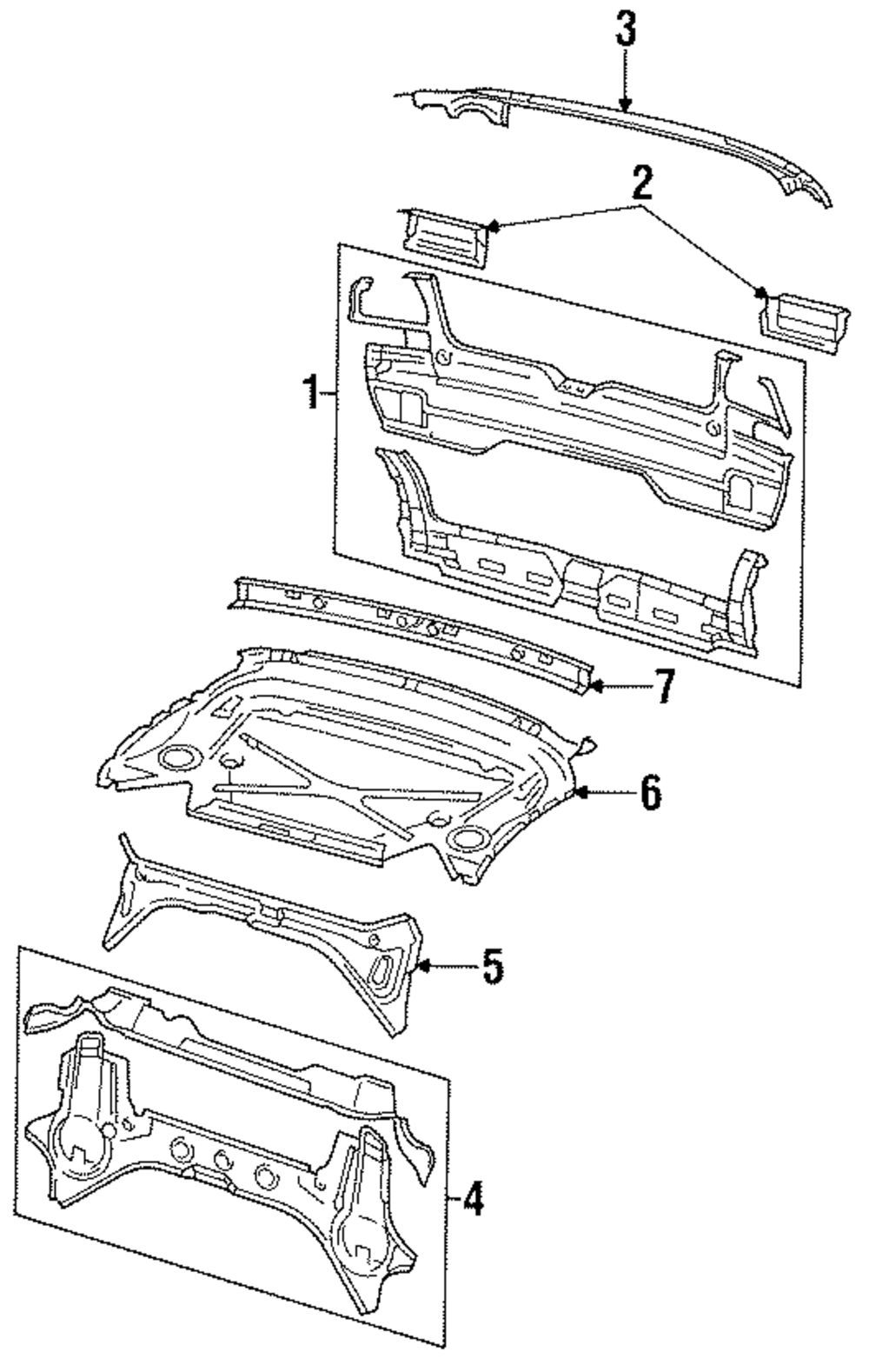 3
2
1
7
6
5
4