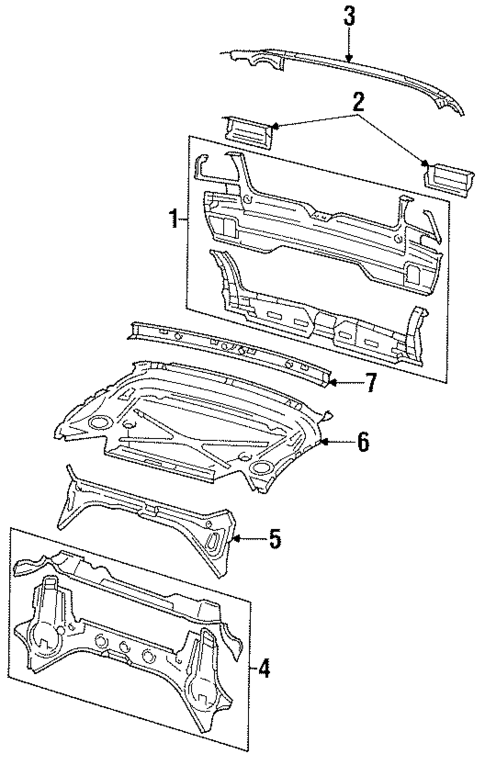 3
2
1
7
6
5
4