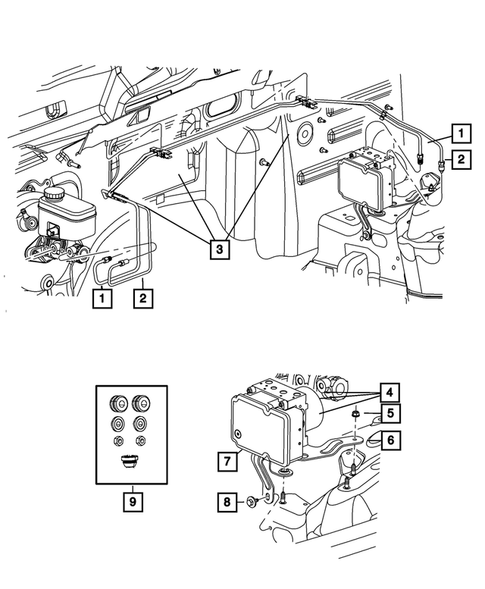 1
2
3
1
2
4
5
6
7
8
9