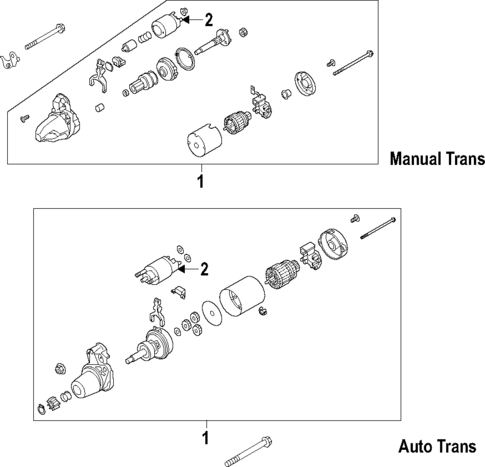 2

Manual Trans

1

2

1

Auto Trans