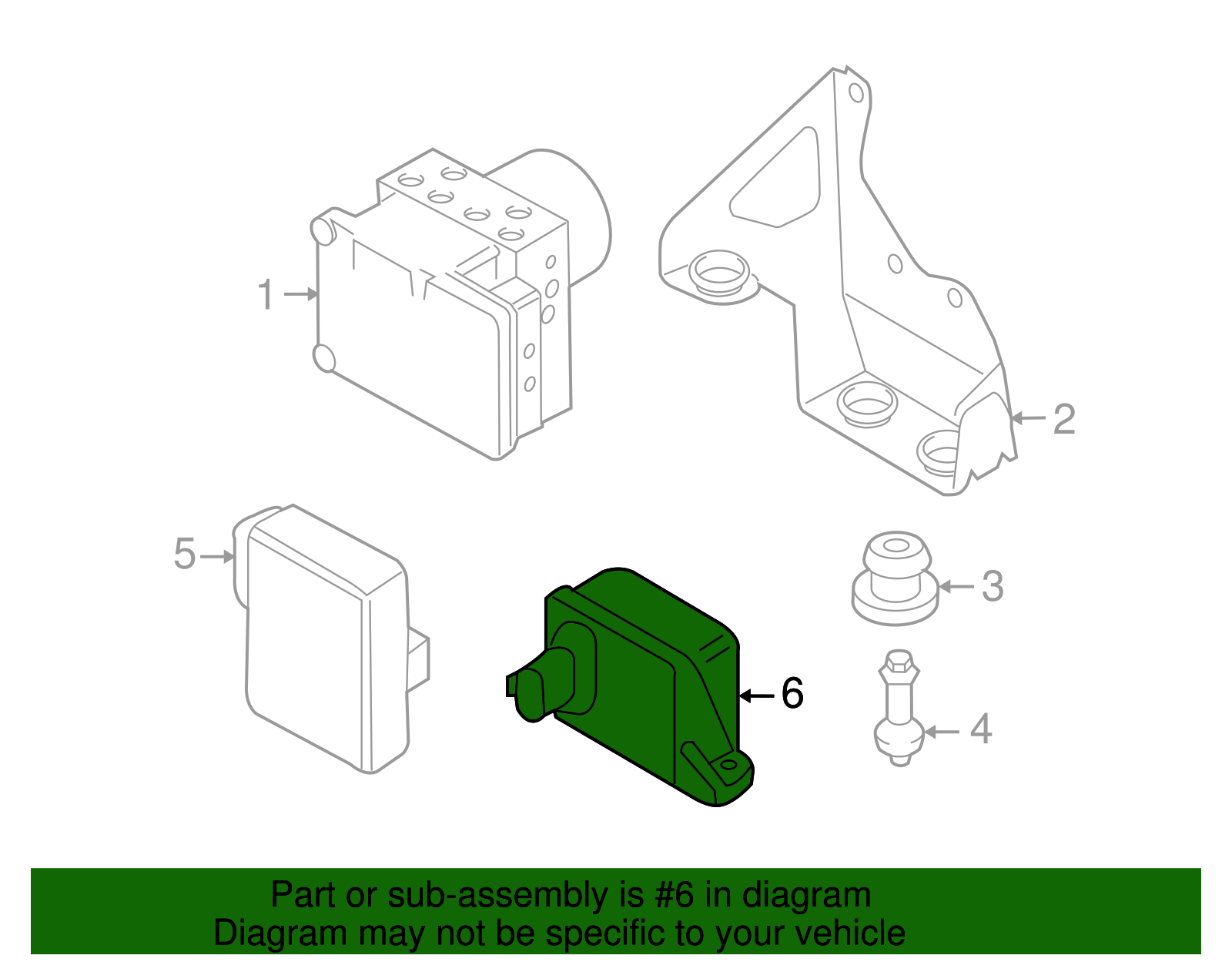 1
2
5
3
6
4

Part or sub-assembly is #6 in diagram
Diagram may not be specific to your vehicle