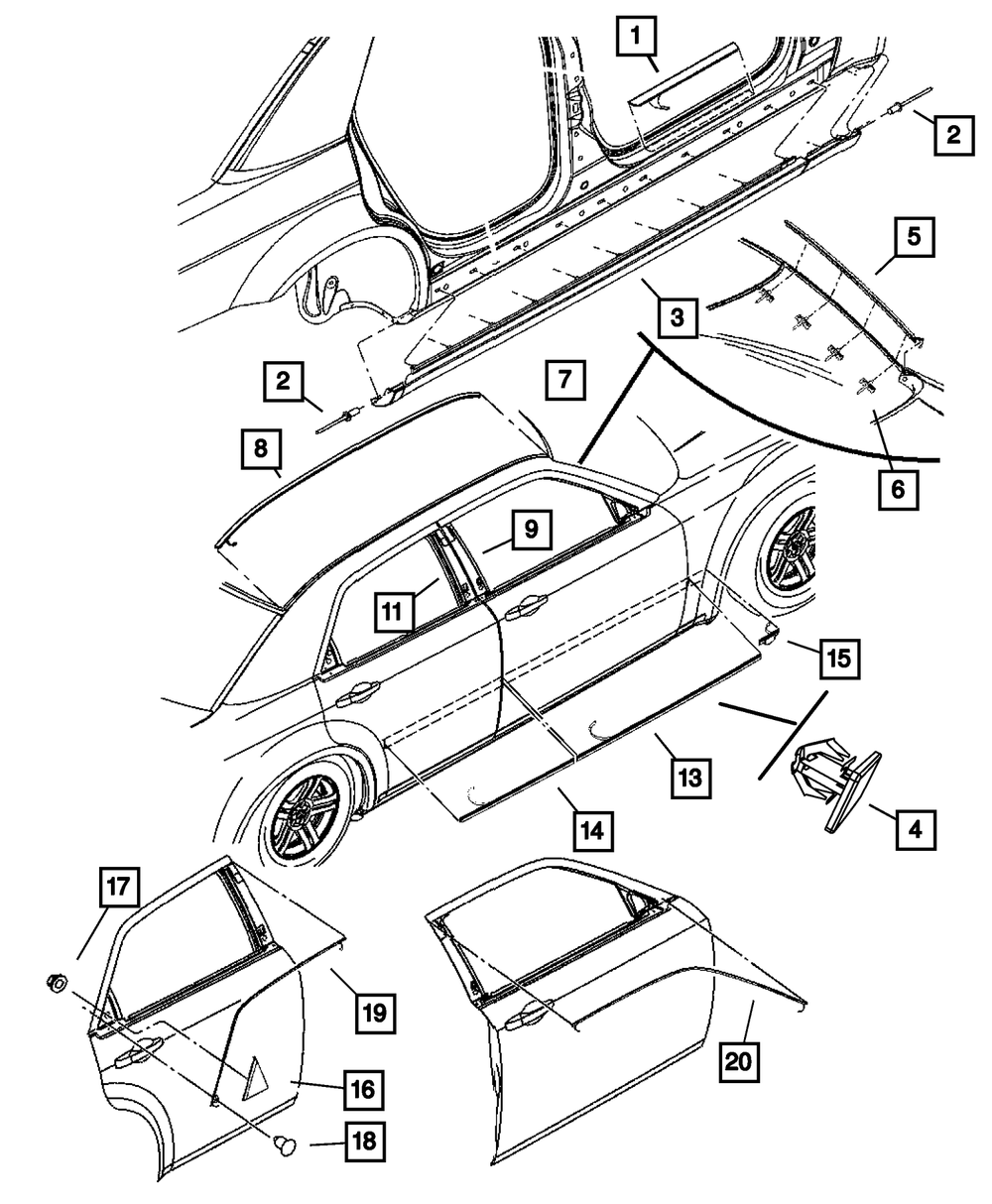 1
2
5
3
2
7
8
6
9
11
15
13
14
4
17
19
16
18
20