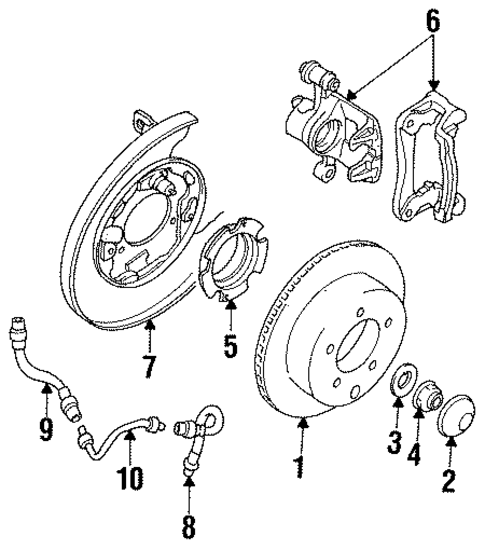 6
7
5
9
10
8
1
3
4
2