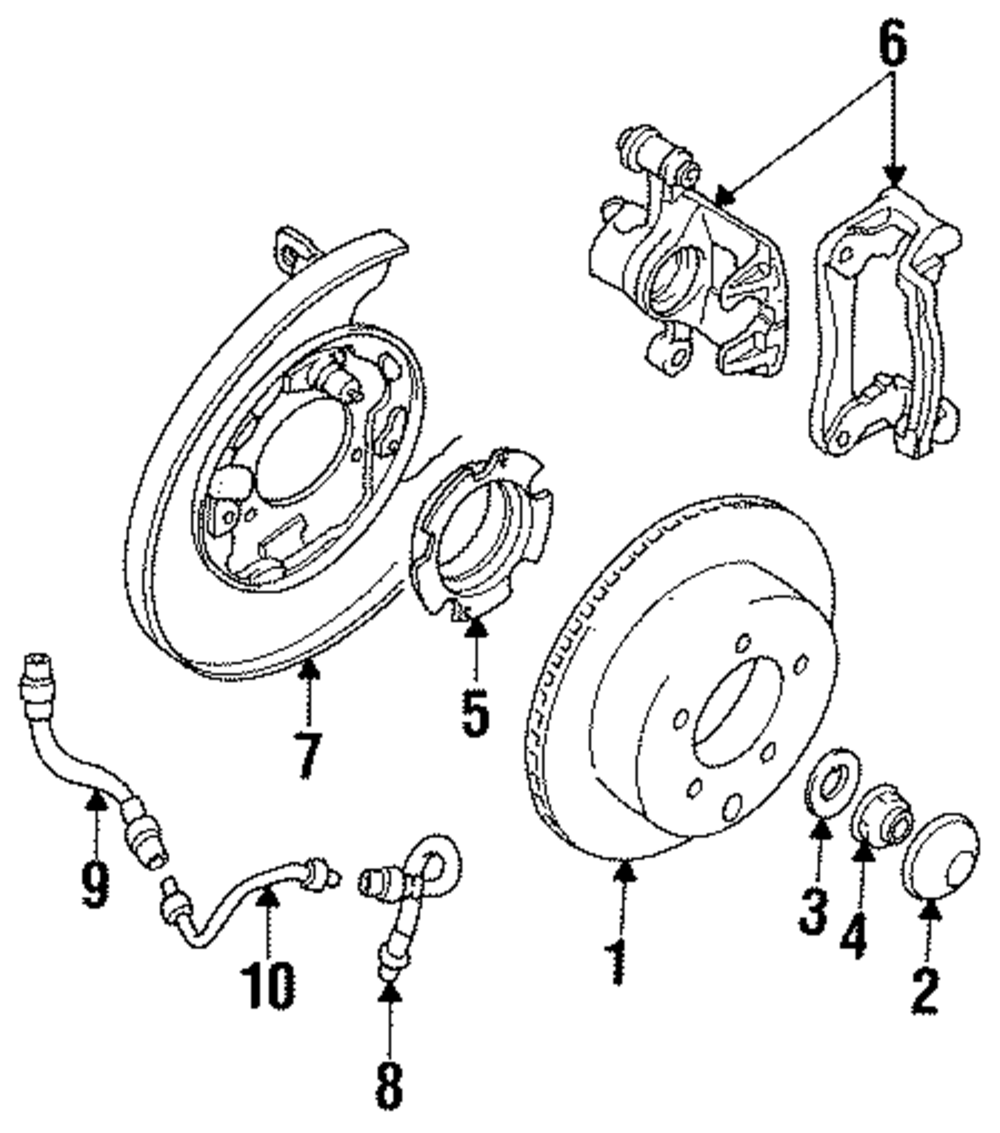 6
7
5
9
10
8
1
3
4
2